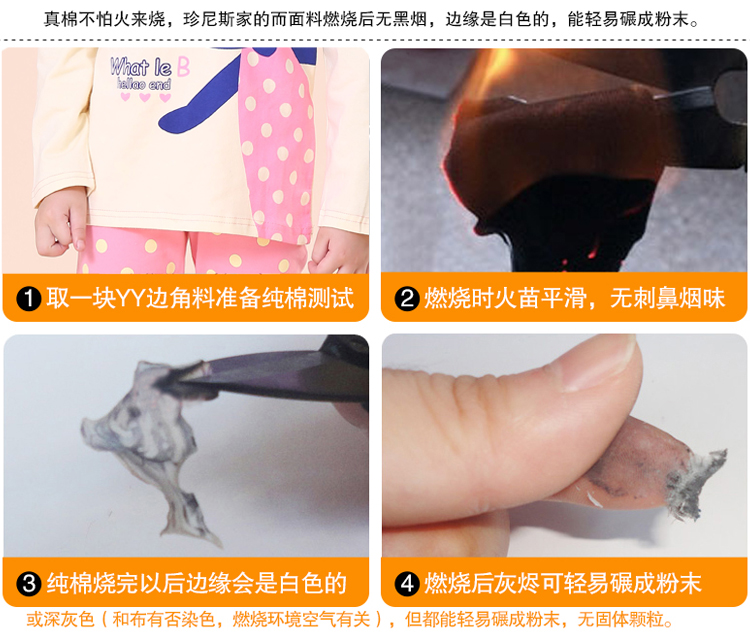 真棉不怕火来烧，珍尼斯家的而面料燃烧后无黑烟，边缘是白色的，能轻易碾成粉末。

What le B
hellao end

❶取一块YY边角料准备纯棉测试

❷燃烧时火苗平滑，无刺鼻烟味

❸纯棉烧完以后边缘会是白色的

❹燃烧后灰烬可轻易碾成粉末

或深灰色（和布有否染色，燃烧环境空气有关），但都能轻易碾成粉末，无固体颗粒。