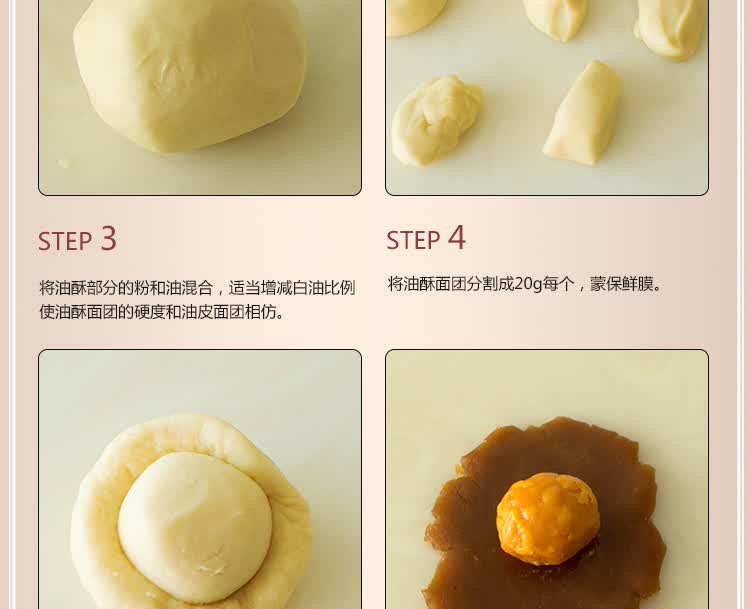 STEP 3

将油酥部分的粉和油混合，适当增减白油比例使油酥面团的硬度和油皮面团相仿。

STEP 4

将油酥面团分割成20g每个，蒙保鲜膜。