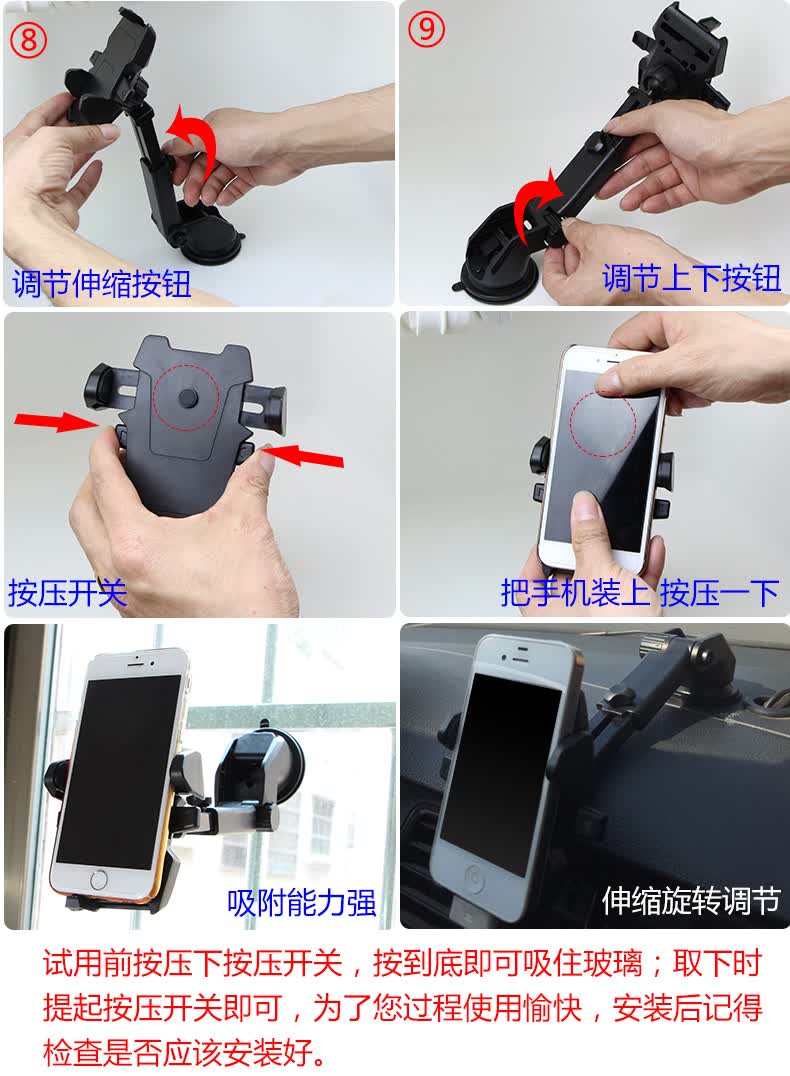 ⑧

调节伸缩按钮

⑨

调节上下按钮

按压开关

把手机装上 按压一下

吸附能力强

伸缩旋转调节

试用前按压下按压开关，按到底即可吸住玻璃；取下时提起按压开关即可，为了您过程使用愉快，安装后记得检查是否应该安装好。