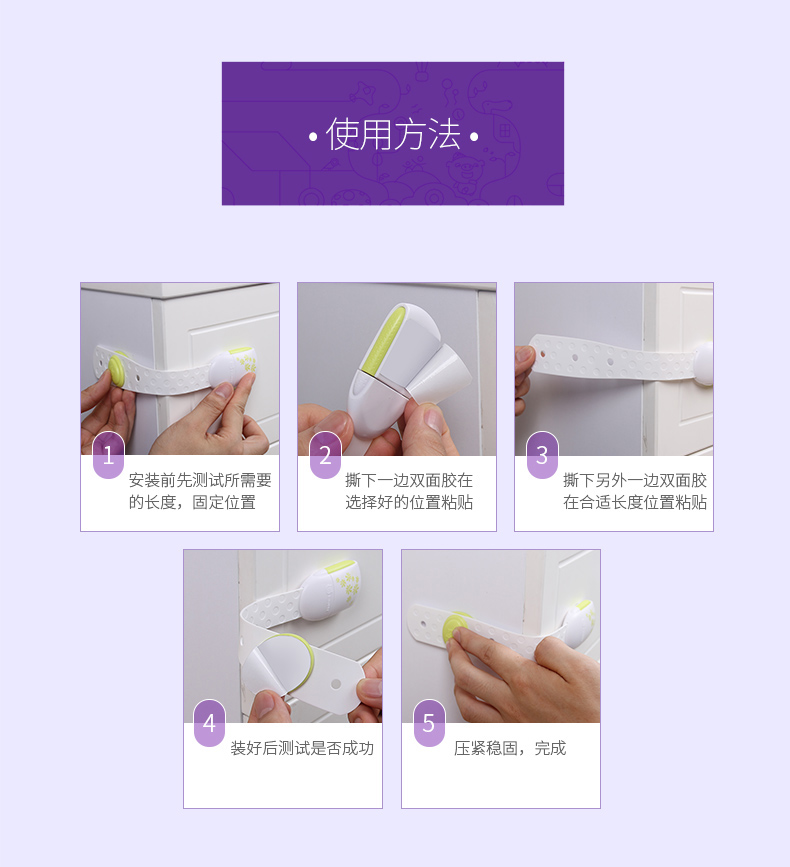 • 使用方法 •

1
安装前先测试所需要的长度，固定位置

2
撕下一边双面胶在选择好的位置粘贴

3
撕下另外一边双面胶在合适长度位置粘贴

4
装好后测试是否成功

5
压紧稳固，完成