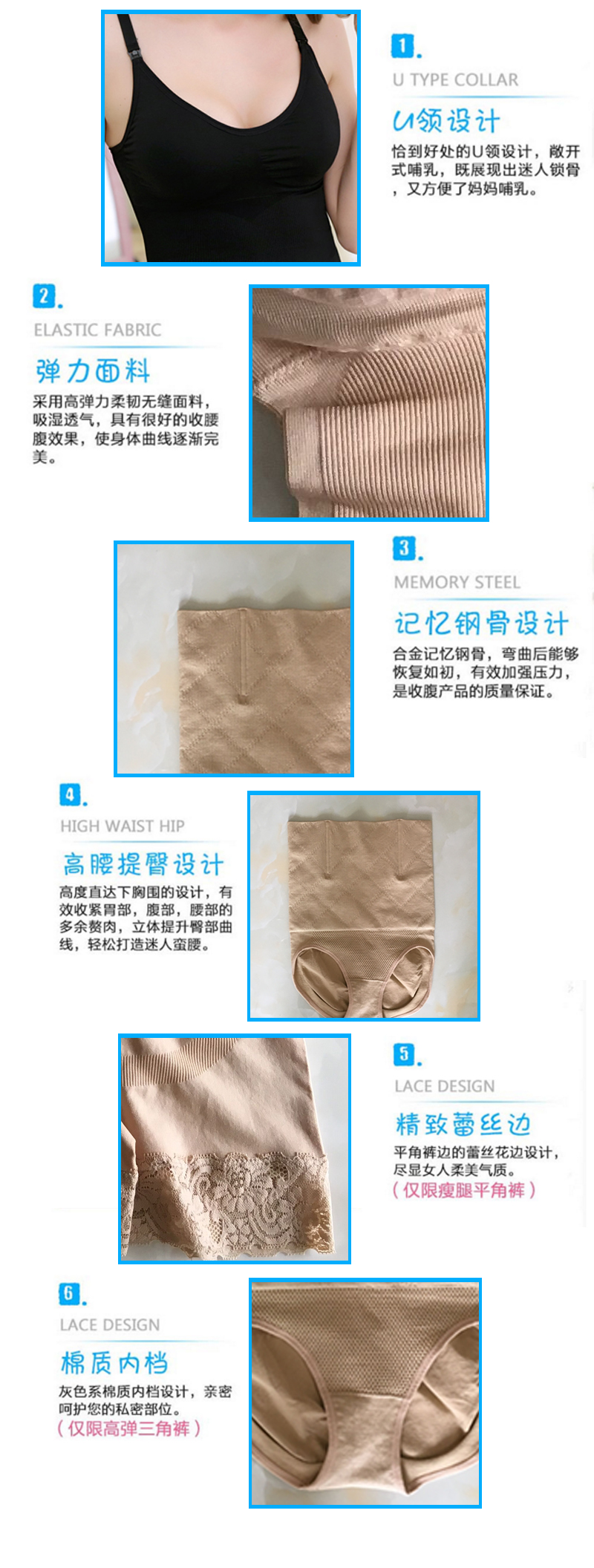 1.
U TYPE COLLAR
U领设计
恰到好处的U领设计，敞开式哺乳，既展现出迷人锁骨，又方便了妈妈哺乳。

2.
ELASTIC FABRIC
弹力面料
采用高弹力柔韧无缝面料，吸湿透气，具有很好的收腰腹效果，使身体曲线逐渐完美。

3.
MEMORY STEEL
记忆钢骨设计
合金记忆钢骨，弯曲后能够恢复如初，有效加强压力，是收腹产品的质量保证。

4.
HIGH WAIST HIP
高腰提臀设计
高度直达下胸围的设计，有效收紧胃部，腹部，腰部的多余赘肉，立体提升臀部曲线，轻松打造迷人蛮腰。

5.
LACE DESIGN
精致蕾丝边
平角裤边的蕾丝花边设计，尽显女人柔美气质。
（仅限瘦腿平角裤）

6.
LACE DESIGN
棉质内档
灰色系棉质内档设计，亲密呵护您的私密部位。
（仅限高弹三角裤）