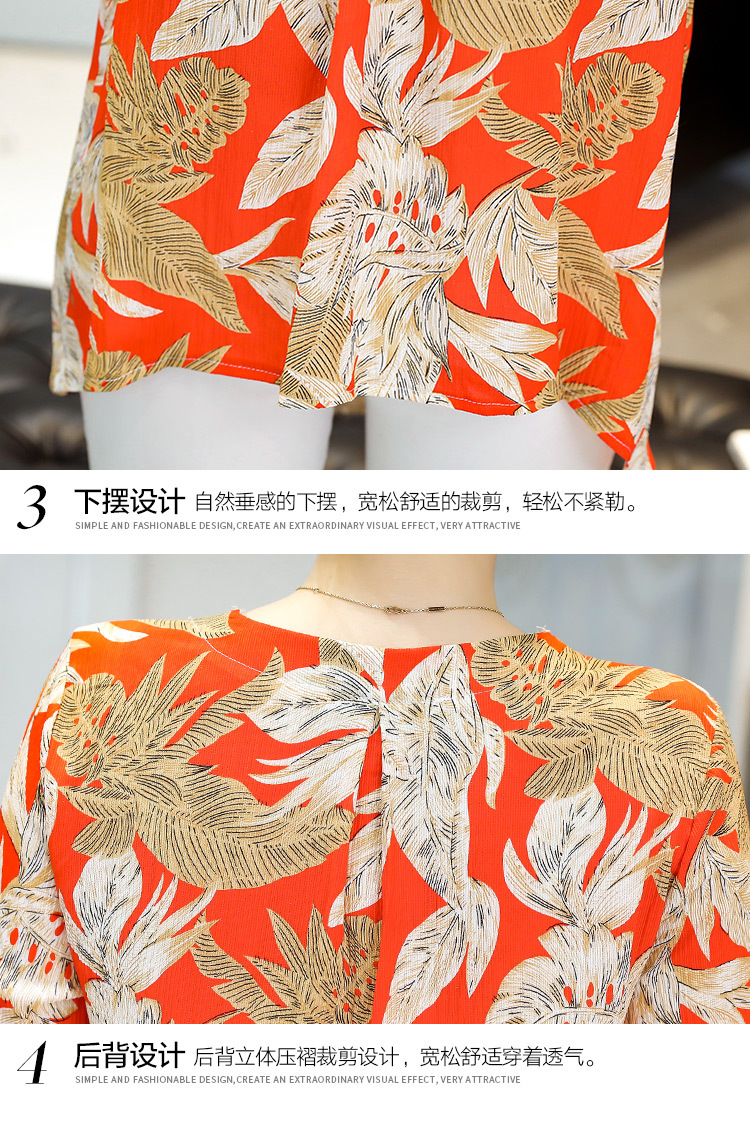 3 下摆设计 自然垂感的下摆，宽松舒适的裁剪，轻松不紧勒。
SIMPLE AND FASHIONABLE DESIGN,CREATE AN EXTRAORDINARY VISUAL EFFECT, VERY ATTRACTIVE

4 后背设计 后背立体压褶裁剪设计，宽松舒适穿着透气。
SIMPLE AND FASHIONABLE DESIGN,CREATE AN EXTRAORDINARY VISUAL EFFECT, VERY ATTRACTIVE