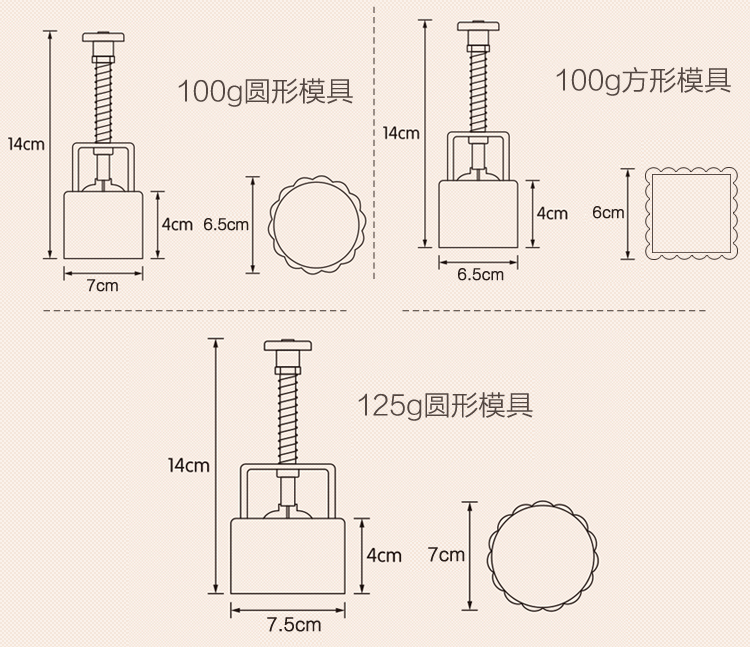 100g圆形模具

14cm

4cm

6.5cm

7cm

100g方形模具

14cm

4cm

6cm

6.5cm

125g圆形模具

14cm

4cm

7cm

7.5cm