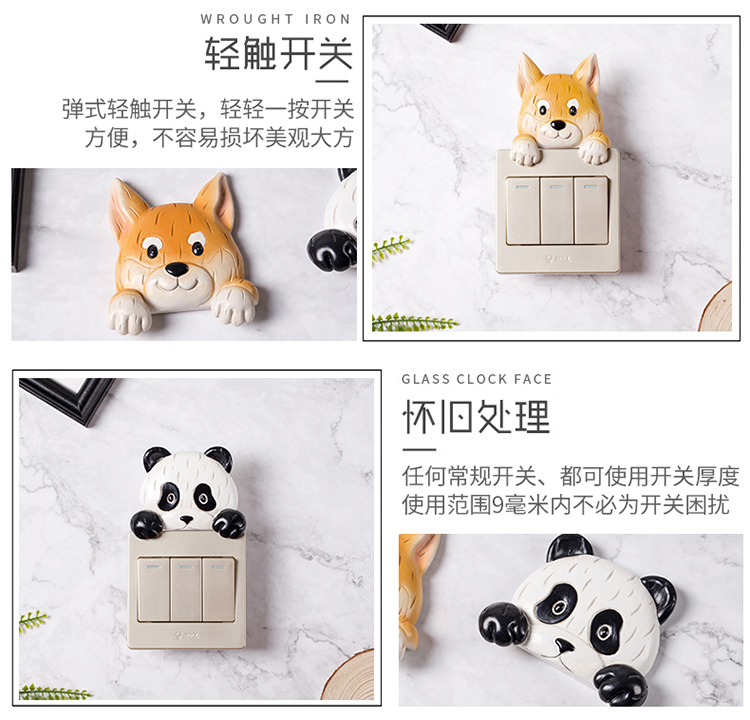 WROUGHT IRON

轻触开关

弹式轻触开关，轻轻一按开关方便，不容易损坏美观大方

GLASS CLOCK FACE

怀旧处理

任何常规开关、都可使用开关厚度使用范围9毫米内不必为开关困扰