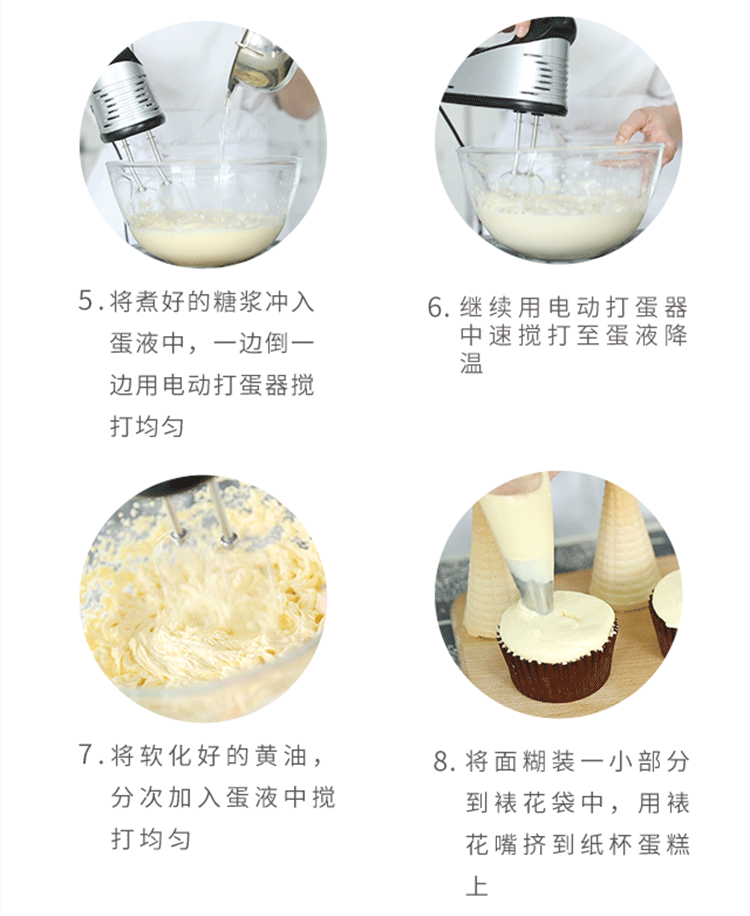 5. 将煮好的糖浆冲入蛋液中，一边倒一边用电动打蛋器搅打均匀

6. 继续用电动打蛋器中速搅打至蛋液降温

7. 将软化好的黄油，分次加入蛋液中搅打均匀

8. 将面糊装一小部分到裱花袋中，用裱花嘴挤到纸杯蛋糕上