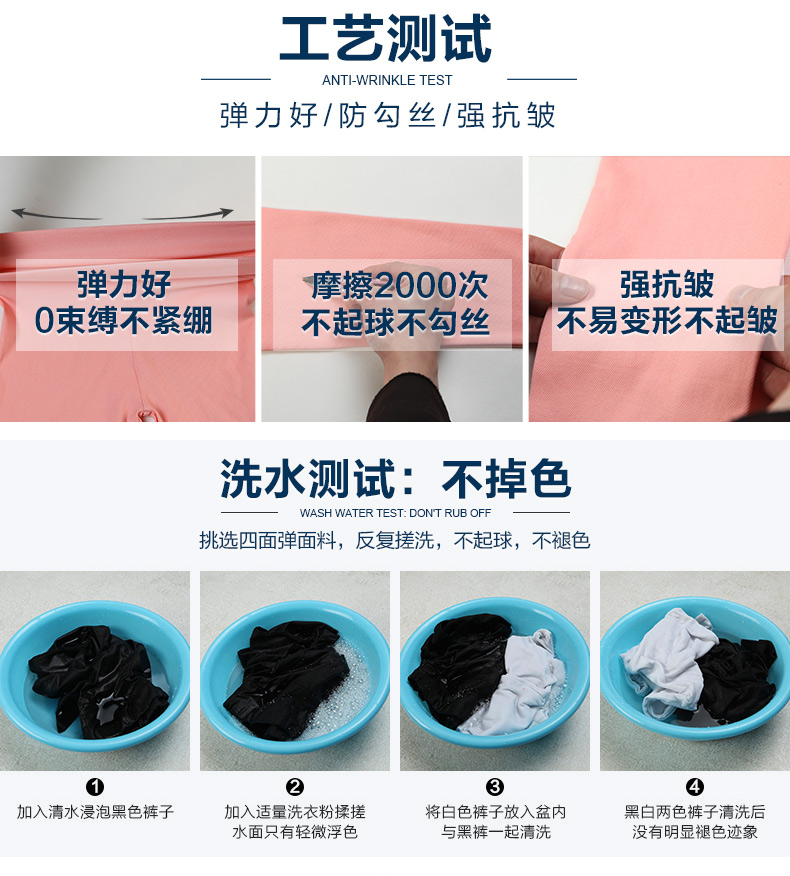 工艺测试
ANTI-WRINKLE TEST
弹力好/防勾丝/强抗皱

弹力好
0束缚不紧绷

摩擦2000次
不起球不勾丝

强抗皱
不易变形不起皱

洗水测试：不掉色
WASH WATER TEST: DON'T RUB OFF
挑选四面弹面料，反复搓洗，不起球，不褪色

❶
加入清水浸泡黑色裤子

❷
加入适量洗衣粉揉搓
水面只有轻微浮色

❸
将白色裤子放入盆内
与黑裤一起清洗

❹
黑白两色裤子清洗后
没有明显褪色迹象