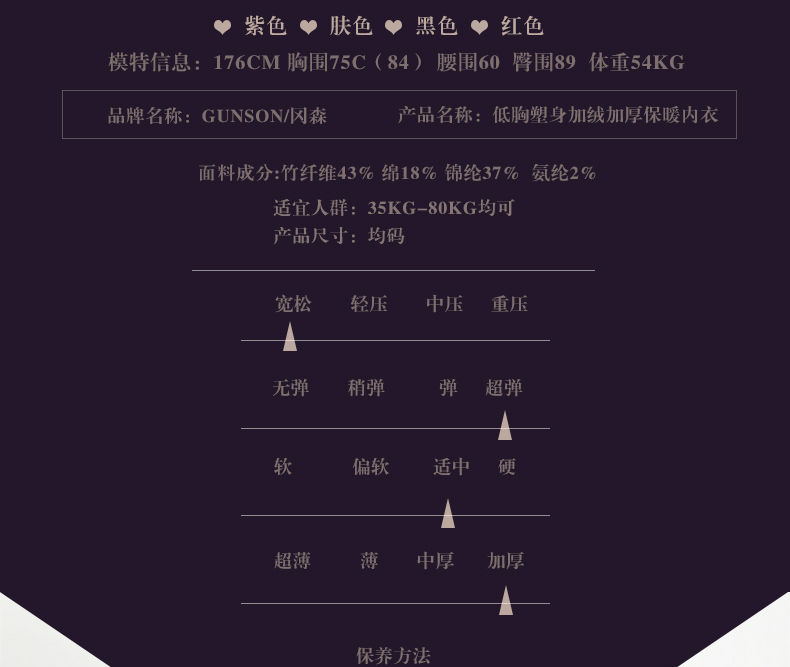 ❤ 紫色 ❤ 肤色 ❤ 黑色 ❤ 红色

模特信息：176CM 胸围75C（84） 腰围60 臀围89 体重54KG

品牌名称：GUNSON/冈森 产品名称：低胸塑身加绒加厚保暖内衣

面料成分:竹纤维43% 绵18% 锦纶37% 氨纶2%

适宜人群：35KG-80KG均可
产品尺寸：均码

宽松 轻压 中压 重压

无弹 稍弹 弹 超弹

软 偏软 适中 硬

超薄 薄 中厚 加厚

保养方法