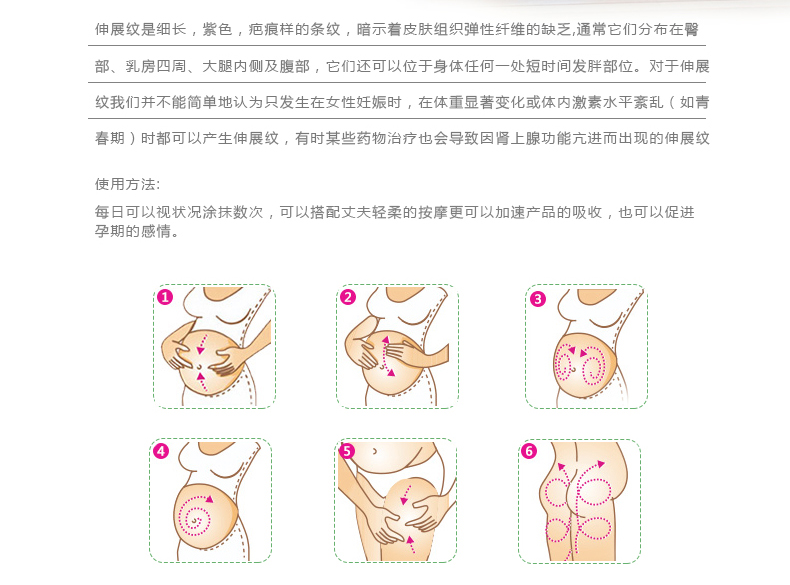 伸展纹是细长，紫色，疤痕样的条纹，暗示着皮肤组织弹性纤维的缺乏,通常它们分布在臀部、乳房四周、大腿内侧及腹部，它们还可以位于身体任何一处短时间发胖部位。对于伸展纹我们并不能简单地认为只发生在女性妊娠时，在体重显著变化或体内激素水平紊乱（如青春期）时都可以产生伸展纹，有时某些药物治疗也会导致因肾上腺功能亢进而出现的伸展纹

使用方法:

每日可以视状况涂抹数次，可以搭配丈夫轻柔的按摩更可以加速产品的吸收，也可以促进孕期的感情。

1

2

3

4

5

6