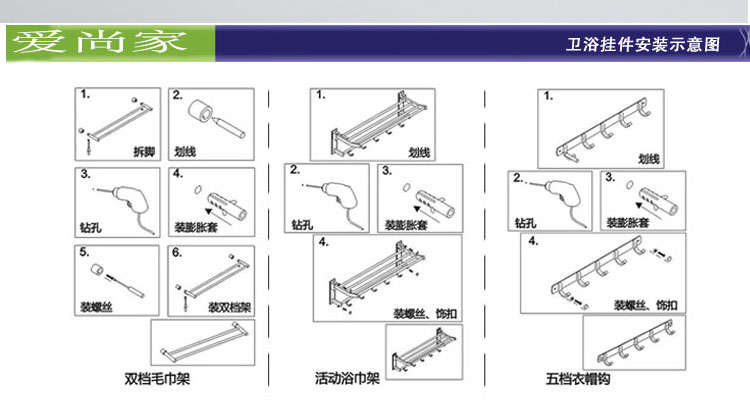 爱尚家

卫浴挂件安装示意图

1.
拆脚

2.
划线

3.
钻孔

4.
装膨胀套

5.
装螺丝

6.
装双档架

双档毛巾架

1.
划线

2.
钻孔

3.
装膨胀套

4.
装螺丝、饰扣

活动浴巾架

1.
划线

2.
钻孔

3.
装膨胀套

4.
装螺丝、饰扣

五档衣帽钩