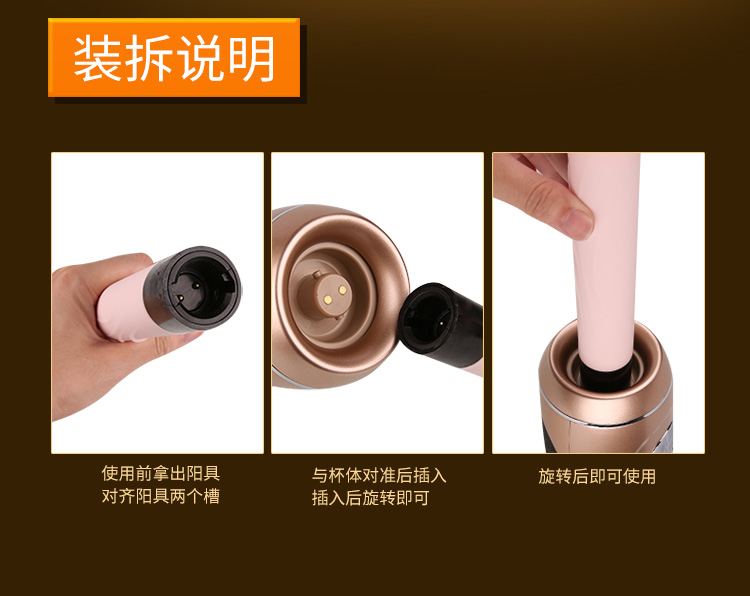 装拆说明

使用前拿出阳具
对齐阳具两个槽

与杯体对准后插入
插入后旋转即可

旋转后即可使用