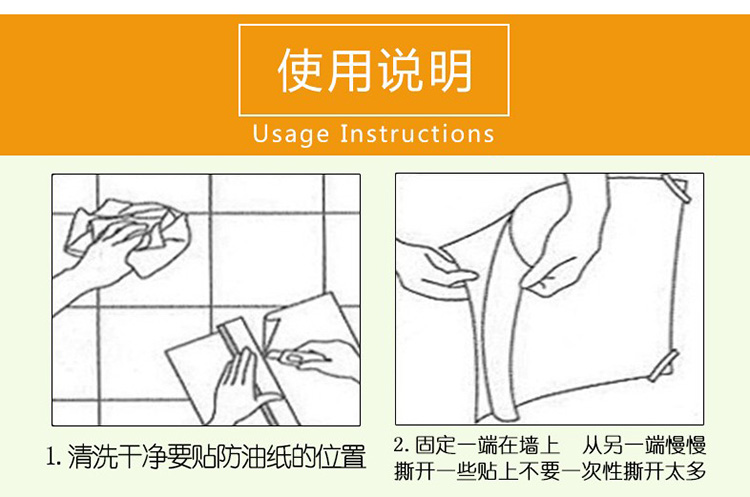 使用说明
Usage Instructions

1. 清洗干净要贴防油纸的位置

2. 固定一端在墙上　从另一端慢慢撕开一些贴上不要一次性撕开太多