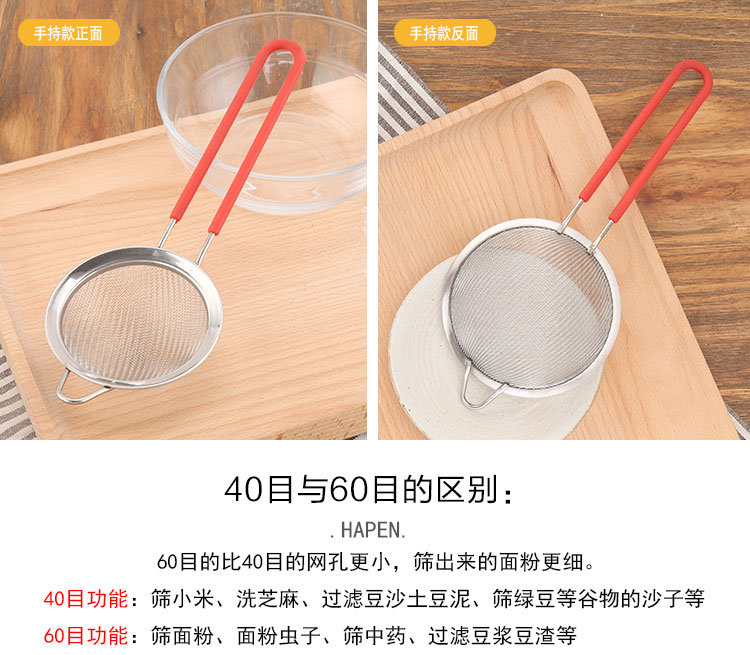 手持款正面

手持款反面

40目与60目的区别：

. HAPEN.

60目的比40目的网孔更小，筛出来的面粉更细。

40目功能：筛小米、洗芝麻、过滤豆沙土豆泥、筛绿豆等谷物的沙子等

60目功能：筛面粉、面粉虫子、筛中药、过滤豆浆豆渣等