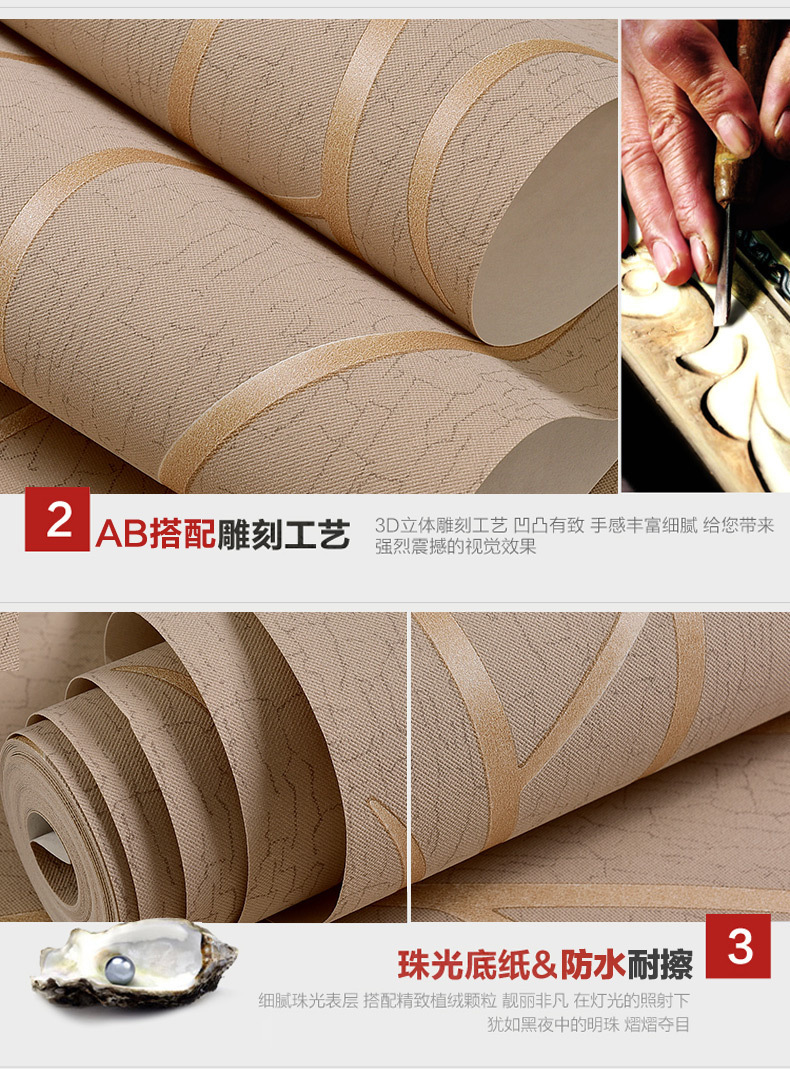 2 AB搭配雕刻工艺

3D立体雕刻工艺 凹凸有致 手感丰富细腻 给您带来强烈震撼的视觉效果

珠光底纸&防水耐擦 3

细腻珠光表层 搭配精致植绒颗粒 靓丽非凡 在灯光的照射下犹如黑夜中的明珠 熠熠夺目