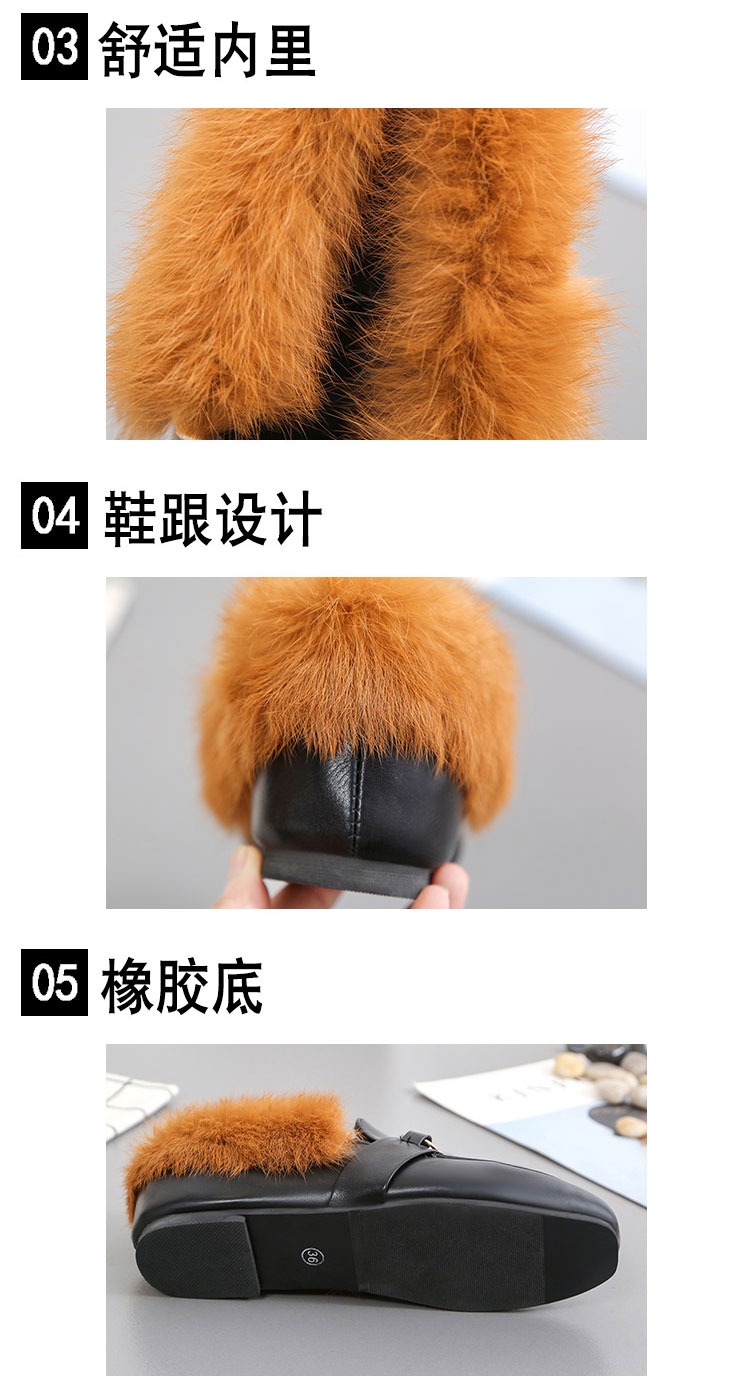 03 舒适内里

04 鞋跟设计

05 橡胶底

36