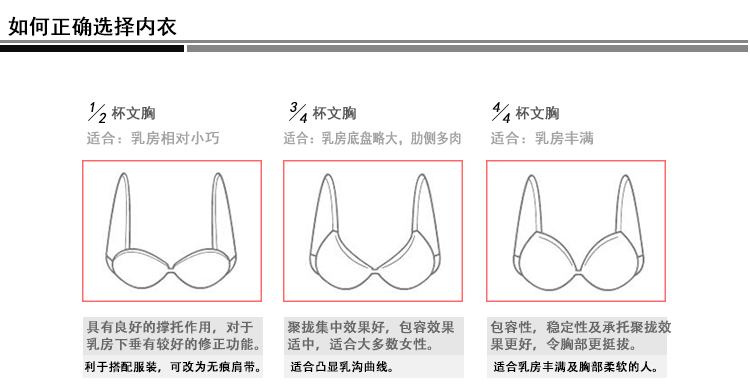 如何正确选择内衣

$\frac{1}{2}$ 杯文胸
适合：乳房相对小巧

具有良好的撑托作用，对于乳房下垂有较好的修正功能。
利于搭配服装，可改为无痕肩带。

$\frac{3}{4}$ 杯文胸
适合：乳房底盘略大，肋侧多肉

聚拢集中效果好，包容效果适中，适合大多数女性。
适合凸显乳沟曲线。

$\frac{4}{4}$ 杯文胸
适合：乳房丰满

包容性，稳定性及承托聚拢效果更好，令胸部更挺拔。
适合乳房丰满及胸部柔软的人。