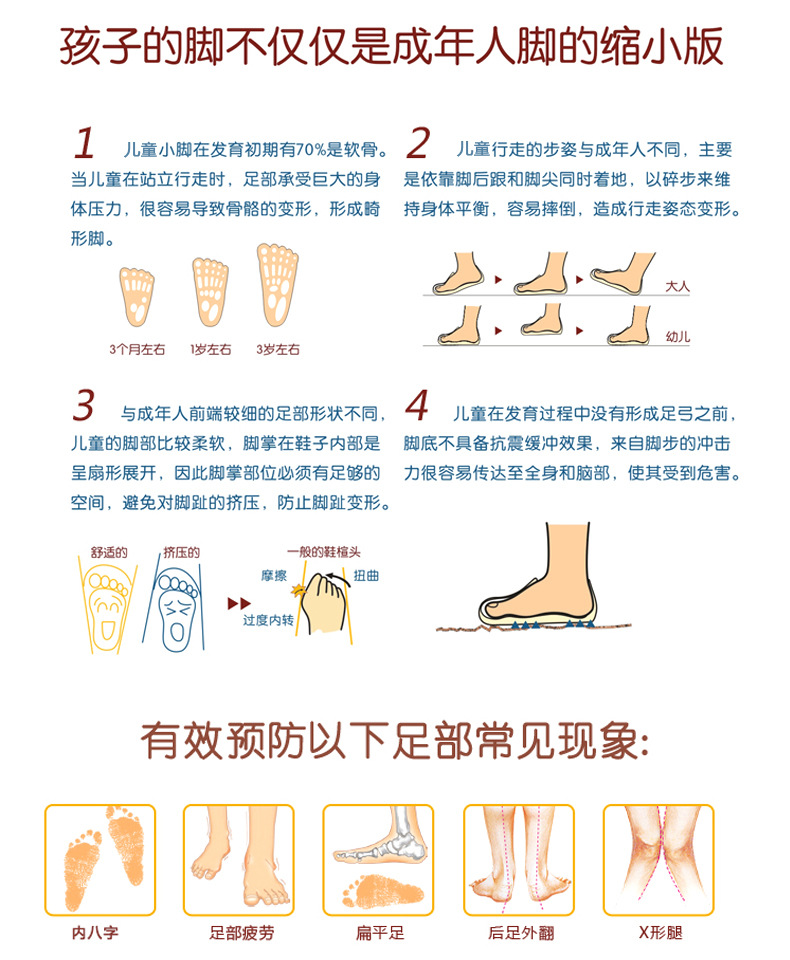 孩子的脚不仅仅是成年人脚的缩小版

1 儿童小脚在发育初期有70%是软骨。当儿童在站立行走时，足部承受巨大的身体压力，很容易导致骨骼的变形，形成畸形脚。

3个月左右 1岁左右 3岁左右

2 儿童行走的步姿与成年人不同，主要是依靠脚后跟和脚尖同时着地，以碎步来维持身体平衡，容易摔倒，造成行走姿态变形。

大人
幼儿

3 与成年人前端较细的足部形状不同，儿童的脚部比较柔软，脚掌在鞋子内部是呈扇形展开，因此脚掌部位必须有足够的空间，避免对脚趾的挤压，防止脚趾变形。

舒适的 挤压的 一般的鞋楦头 摩擦 扭曲 过度内转

4 儿童在发育过程中没有形成足弓之前，脚底不具备抗震缓冲效果，来自脚步的冲击力很容易传达至全身和脑部，使其受到危害。

有效预防以下足部常见现象:

内八字 足部疲劳 扁平足 后足外翻 X形腿