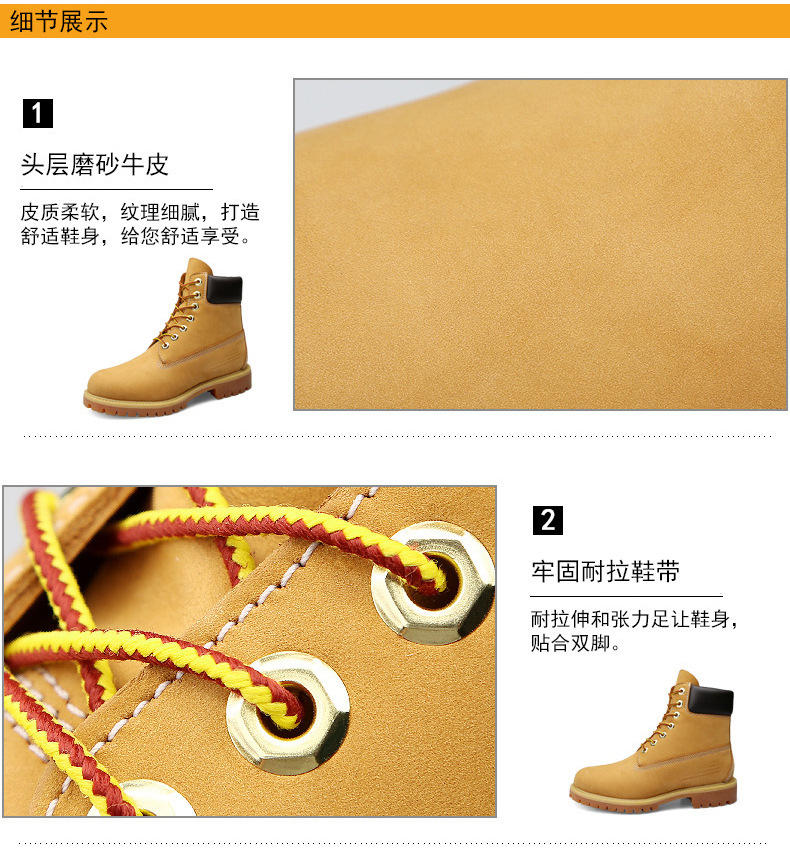 细节展示

1

头层磨砂牛皮

皮质柔软，纹理细腻，打造舒适鞋身，给您舒适享受。

2

牢固耐拉鞋带

耐拉伸和张力足让鞋身，贴合双脚。