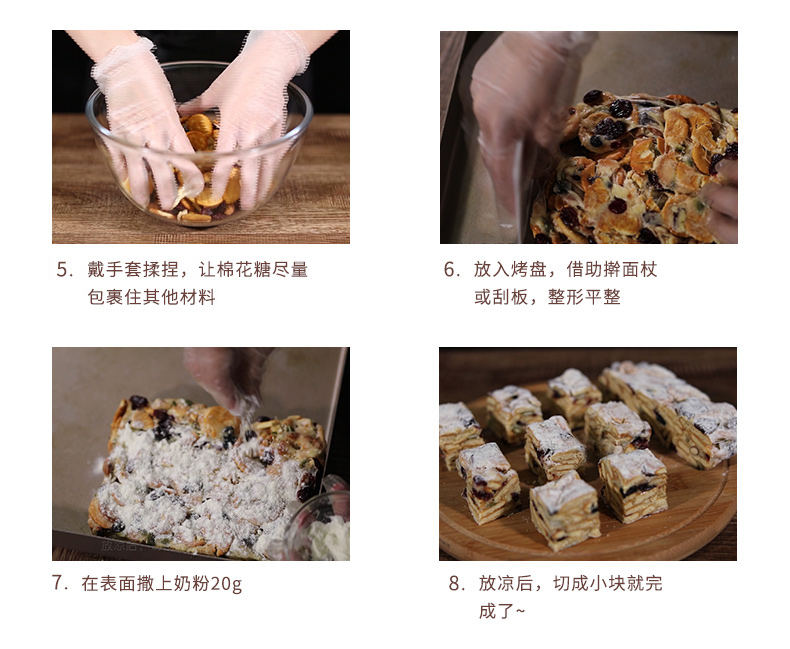 5. 戴手套揉捏，让棉花糖尽量包裹住其他材料

6. 放入烤盘，借助擀面杖或刮板，整形平整

7. 在表面撒上奶粉20g

8. 放凉后，切成小块就完成了~