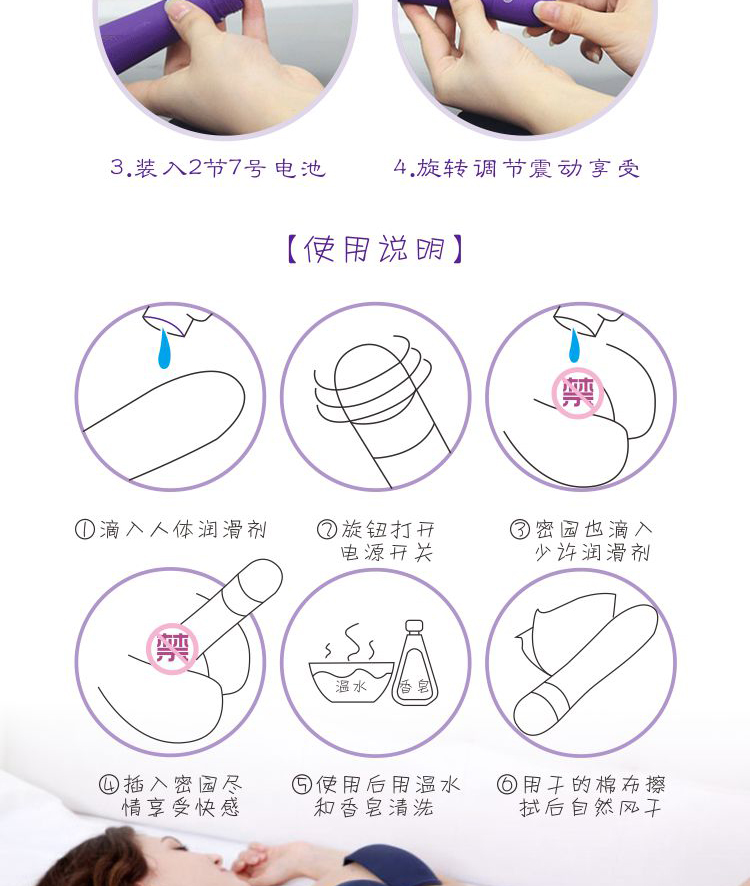 3.装入2节7号电池

4.旋转调节震动享受

【使用说明】

禁

①滴入人体润滑剂

②旋钮打开电源开关

③密园也滴入少许润滑剂

禁

温水

香皂

④插入密园尽情享受快感

⑤使用后用温水和香皂清洗

⑥用干的棉布擦拭后自然风干