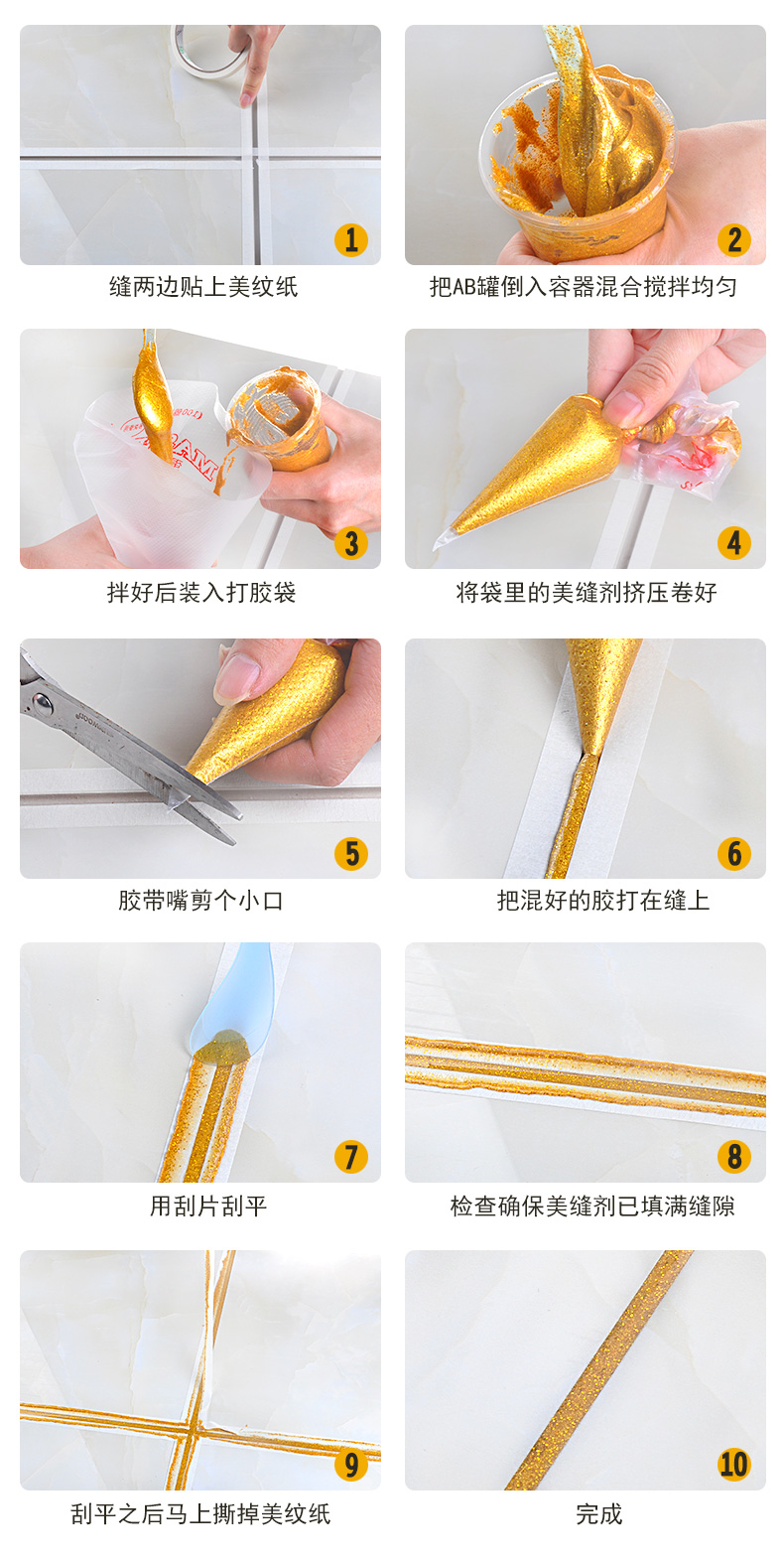 1
缝两边贴上美纹纸

2
把AB罐倒入容器混合搅拌均匀

3
拌好后装入打胶袋

4
将袋里的美缝剂挤压卷好

5
胶带嘴剪个小口

6
把混好的胶打在缝上

7
用刮片刮平

8
检查确保美缝剂已填满缝隙

9
刮平之后马上撕掉美纹纸

10
完成