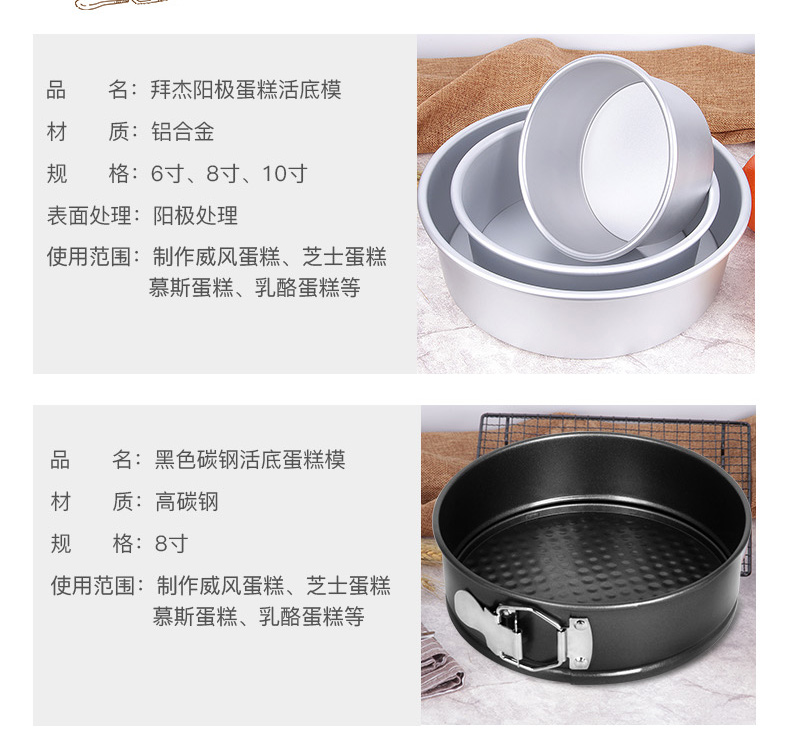 品　名：拜杰阳极蛋糕活底模
材　质：铝合金
规　格：6寸、8寸、10寸
表面处理：阳极处理
使用范围：制作威风蛋糕、芝士蛋糕
慕斯蛋糕、乳酪蛋糕等

品　名：黑色碳钢活底蛋糕模
材　质：高碳钢
规　格：8寸
使用范围：制作威风蛋糕、芝士蛋糕
慕斯蛋糕、乳酪蛋糕等