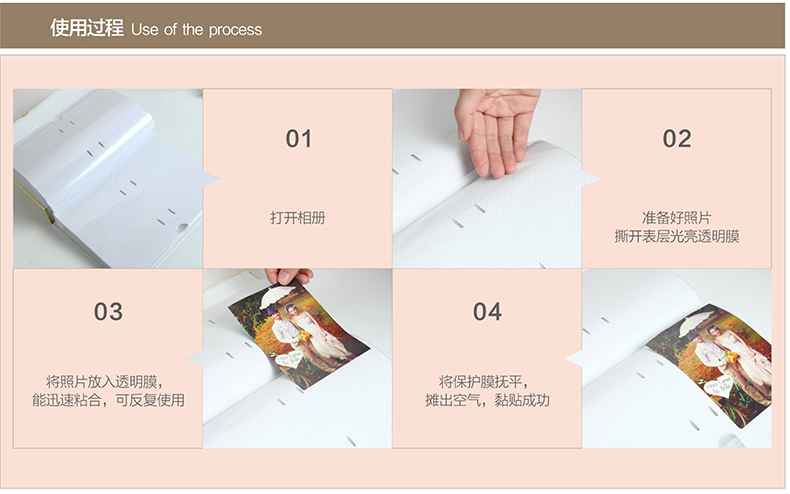 使用过程 Use of the process

01

打开相册

02

准备好照片
撕开表层光亮透明膜

03

将照片放入透明膜，
能迅速粘合，可反复使用

04

将保护膜抚平，
摊出空气，黏贴成功