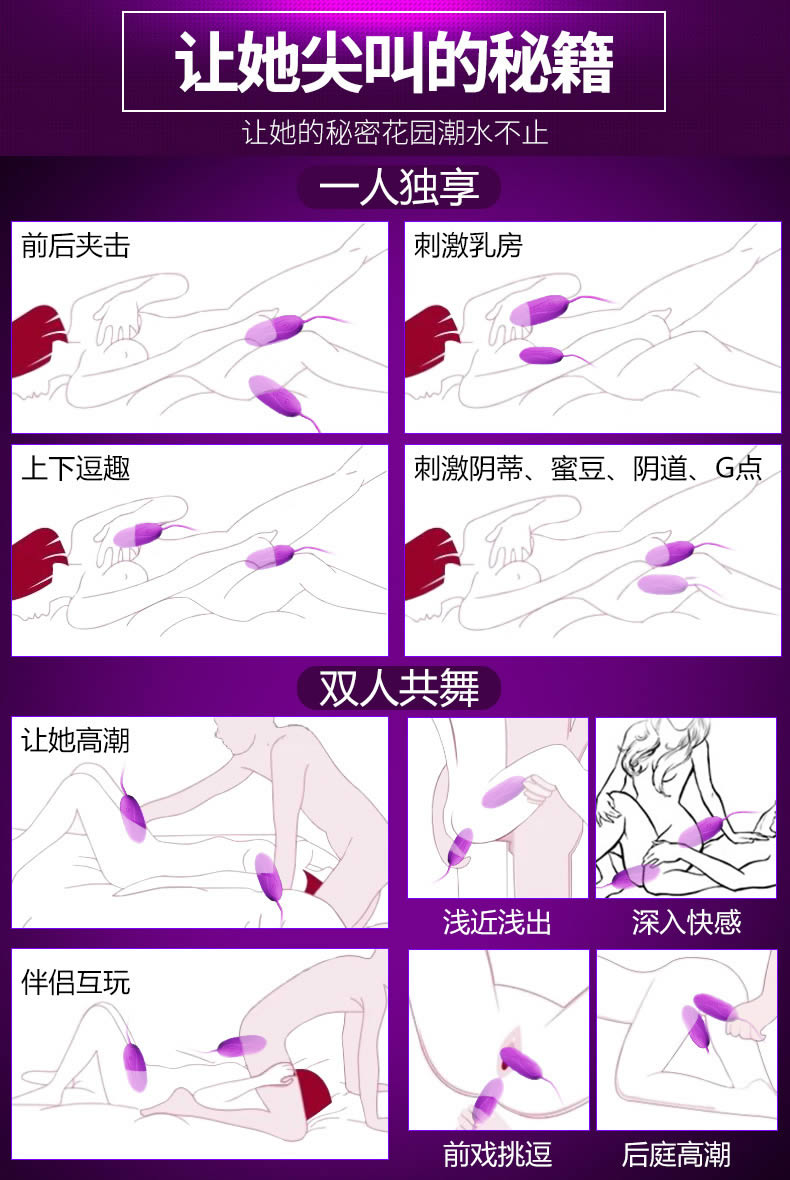 让她尖叫的秘籍

让她的秘密花园潮水不止

一人独享

前后夹击

刺激乳房

上下逗趣

刺激阴蒂、蜜豆、阴道、G点

双人共舞

让她高潮

浅近浅出

深入快感

伴侣互玩

前戏挑逗

后庭高潮