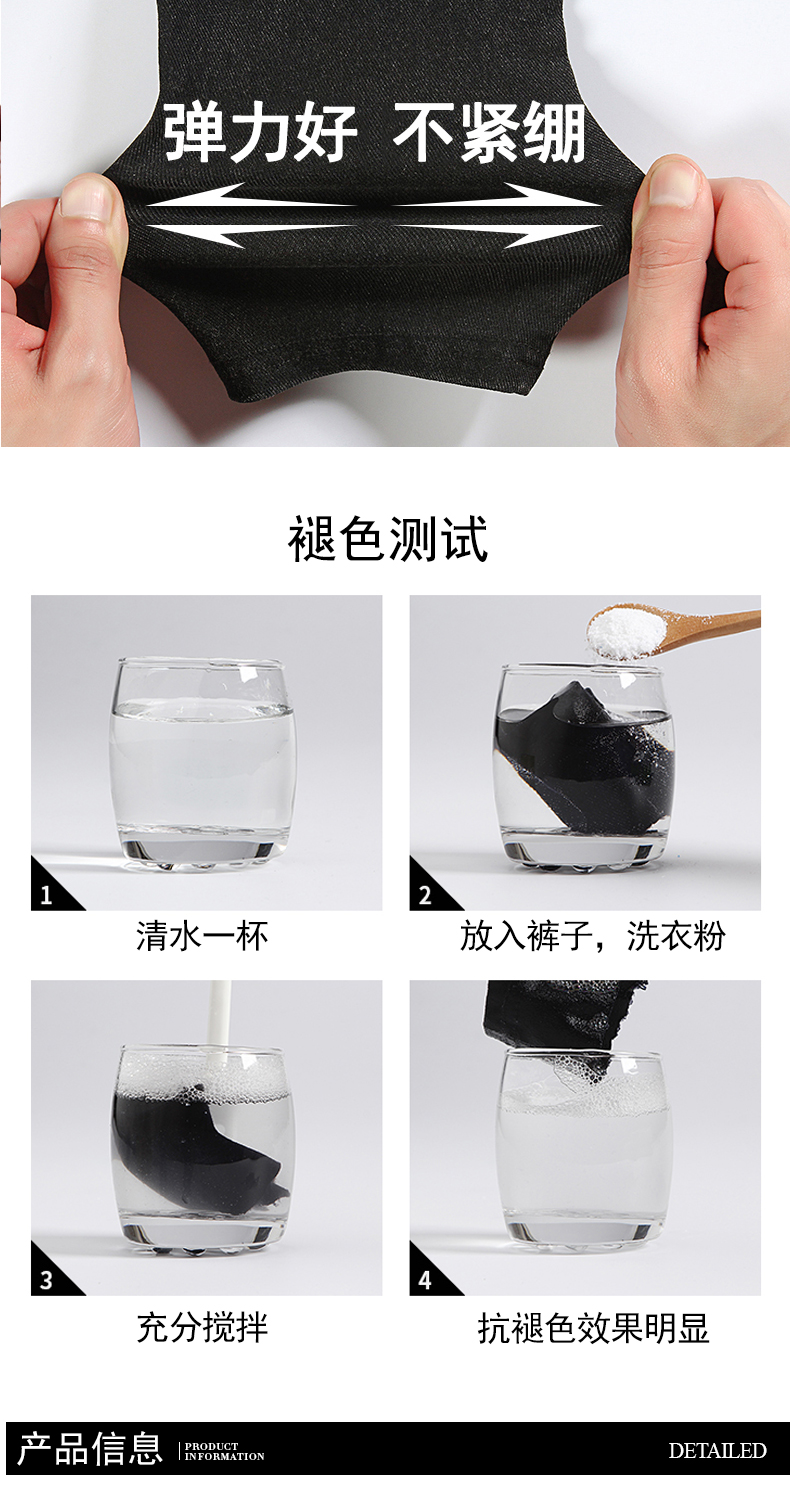 弹力好 不紧绷

褪色测试

1
清水一杯

2
放入裤子，洗衣粉

3
充分搅拌

4
抗褪色效果明显

产品信息 PRODUCT INFORMATION DETAILED