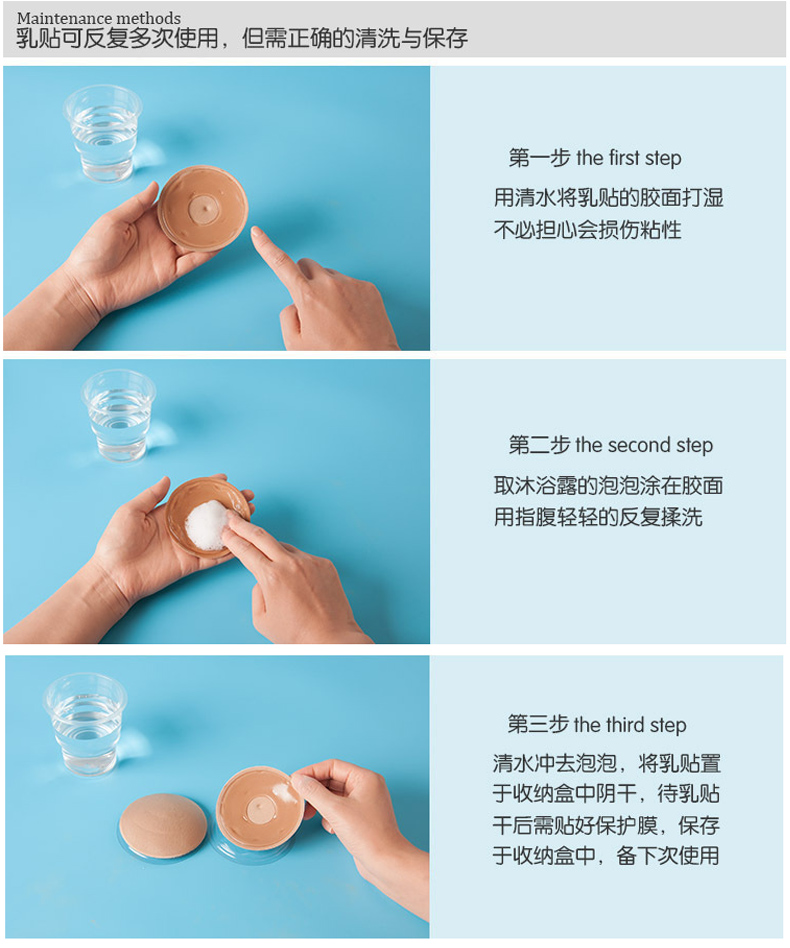 Maintenance methods
乳贴可反复多次使用，但需正确的清洗与保存

第一步 the first step
用清水将乳贴的胶面打湿
不必担心会损伤粘性

第二步 the second step
取沐浴露的泡泡涂在胶面
用指腹轻轻的反复揉洗

第三步 the third step
清水冲去泡泡，将乳贴置于收纳盒中阴干，待乳贴干后需贴好保护膜，保存于收纳盒中，备下次使用