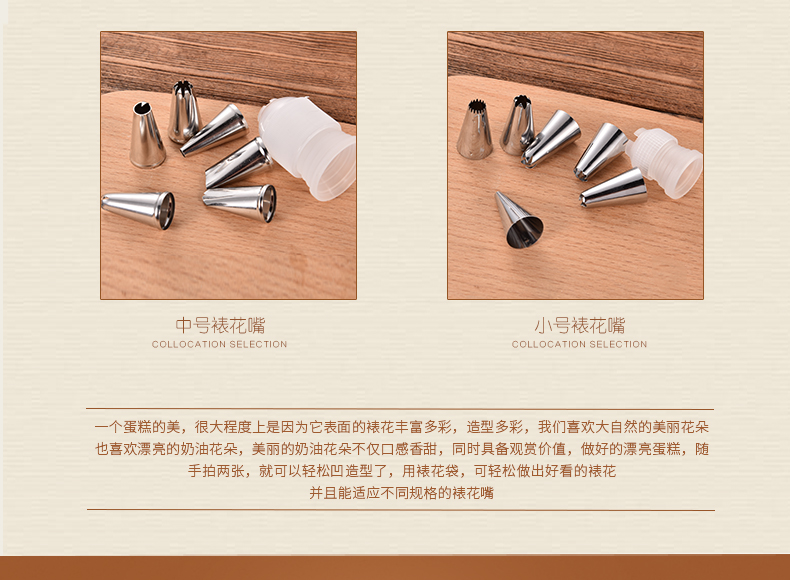 中号裱花嘴
COLLOCATION SELECTION

小号裱花嘴
COLLOCATION SELECTION

一个蛋糕的美，很大程度上是因为它表面的裱花丰富多彩，造型多彩，我们喜欢大自然的美丽花朵也喜欢漂亮的奶油花朵，美丽的奶油花朵不仅口感香甜，同时具备观赏价值，做好的漂亮蛋糕，随手拍两张，就可以轻松凹造型了，用裱花袋，可轻松做出好看的裱花
并且能适应不同规格的裱花嘴