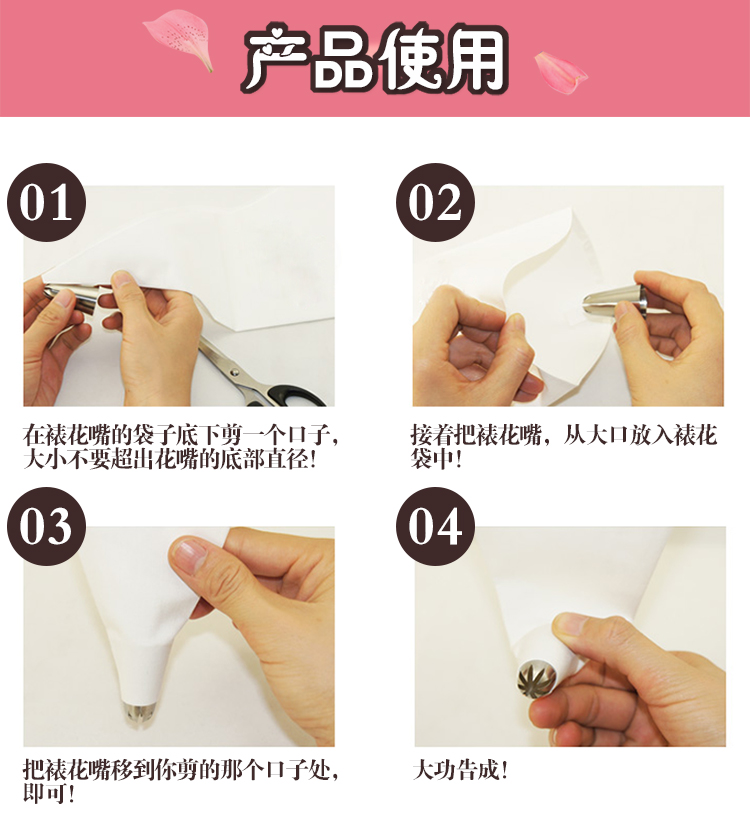 产品使用

01

在裱花嘴的袋子底下剪一个口子，大小不要超出花嘴的底部直径！

02

接着把裱花嘴，从大口放入裱花袋中！

03

把裱花嘴移到你剪的那个口子处，即可！

04

大功告成！