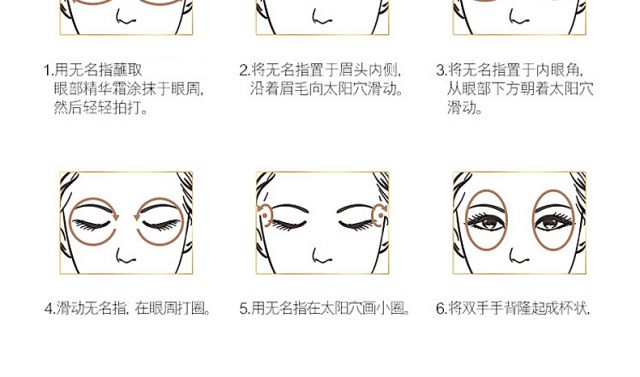 1.用无名指蘸取
眼部精华霜涂抹于眼周,
然后轻轻拍打。

2.将无名指置于眉头内侧,
沿着眉毛向太阳穴滑动。

3.将无名指置于内眼角,
从眼部下方朝着太阳穴
滑动。

4.滑动无名指, 在眼周打圈。

5.用无名指在太阳穴画小圈。

6.将双手手背隆起成杯状,