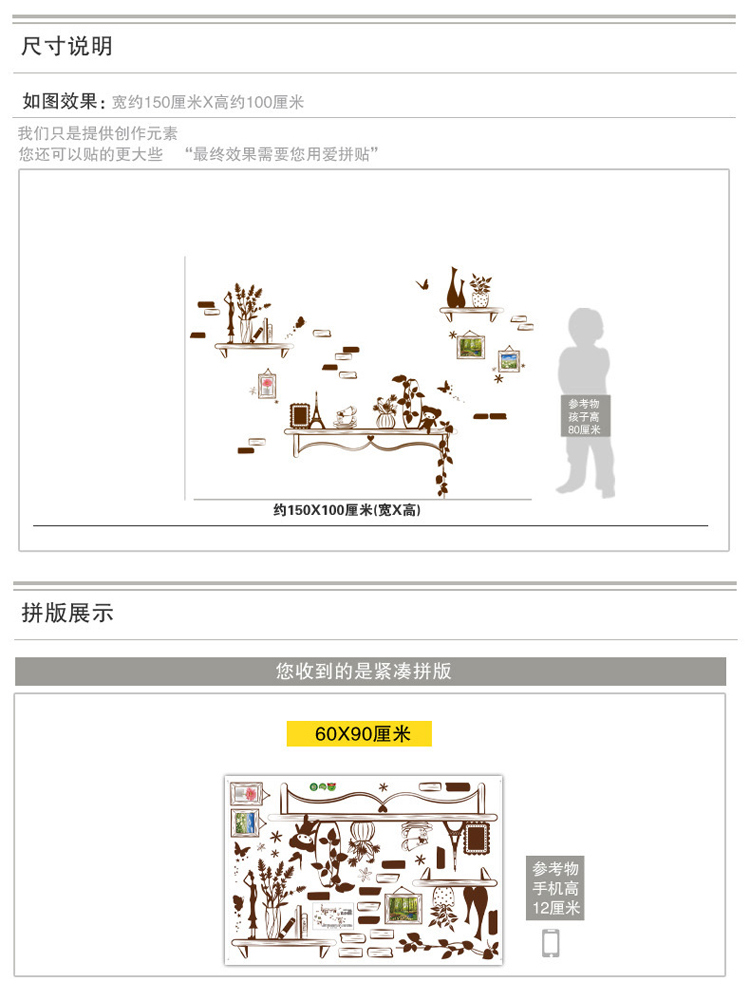 尺寸说明

如图效果：宽约150厘米X高约100厘米

我们只是提供创作元素
您还可以贴的更大些 “最终效果需要您用爱拼贴”

参考物
孩子高
80厘米

约150X100厘米(宽X高)

拼版展示

您收到的是紧凑拼版

60X90厘米

参考物
手机高
12厘米