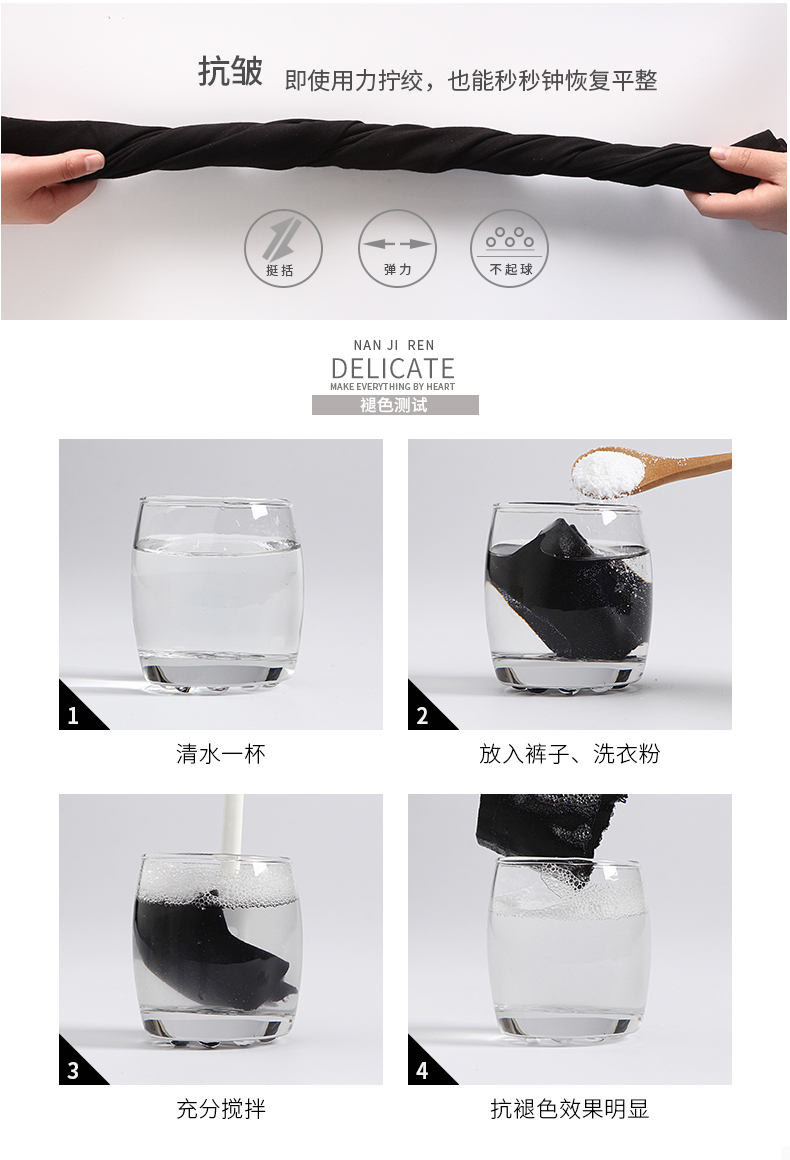 抗皱 即使用力拧绞，也能秒秒钟恢复平整

挺括

弹力

不起球

NAN JI REN
DELICATE
MAKE EVERYTHING BY HEART
褪色测试

1
清水一杯

2
放入裤子、洗衣粉

3
充分搅拌

4
抗褪色效果明显