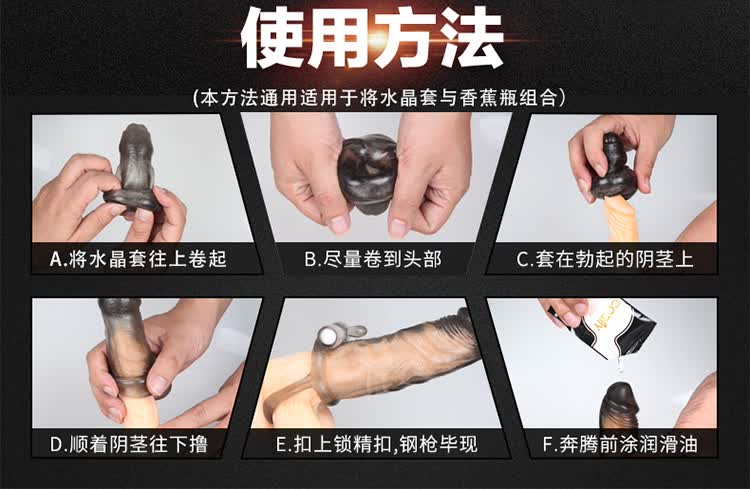 使用方法

(本方法通用适用于将水晶套与香蕉瓶组合)

A.将水晶套往上卷起

B.尽量卷到头部

C.套在勃起的阴茎上

D.顺着阴茎往下撸

E.扣上锁精扣,钢枪毕现

F.奔腾前涂润滑油