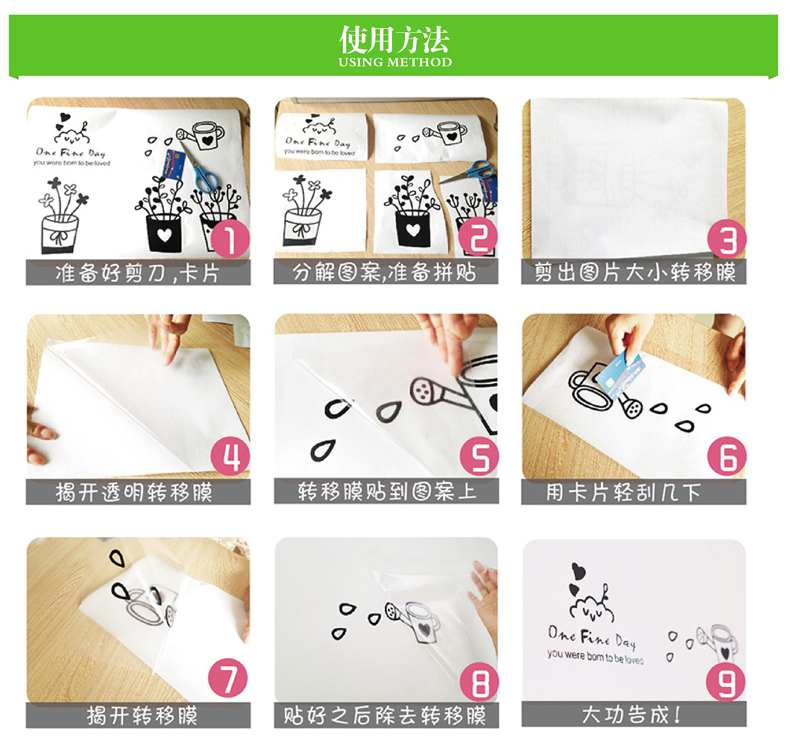 使用方法
USING METHOD

One Fine Day
you were born to be loved

1
准备好剪刀,卡片

One Fine Day
you were born to be loved

2
分解图案,准备拼贴

3
剪出图片大小转移膜

4
揭开透明转移膜

5
转移膜贴到图案上

6
用卡片轻刮几下

7
揭开转移膜

8
贴好之后除去转移膜

One Fine Day
you were born to be loved

9
大功告成!