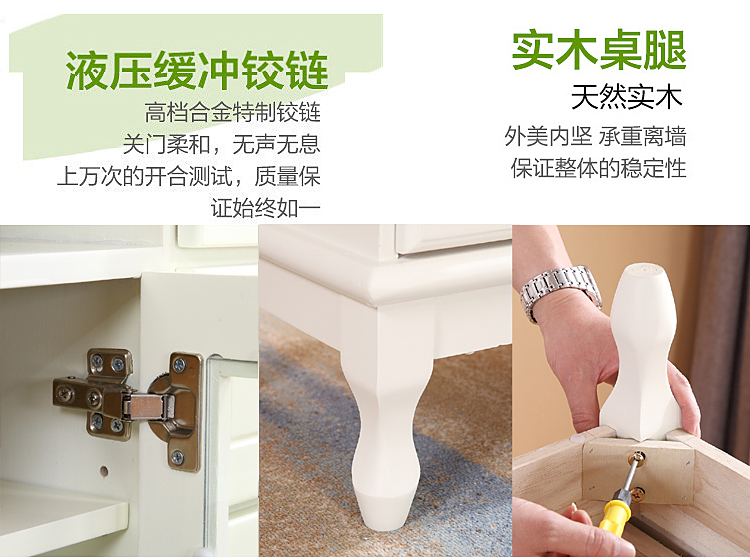 液压缓冲铰链

高档合金特制铰链
关门柔和，无声无息
上万次的开合测试，质量保证始终如一

实木桌腿

天然实木

外美内坚 承重离墙
保证整体的稳定性