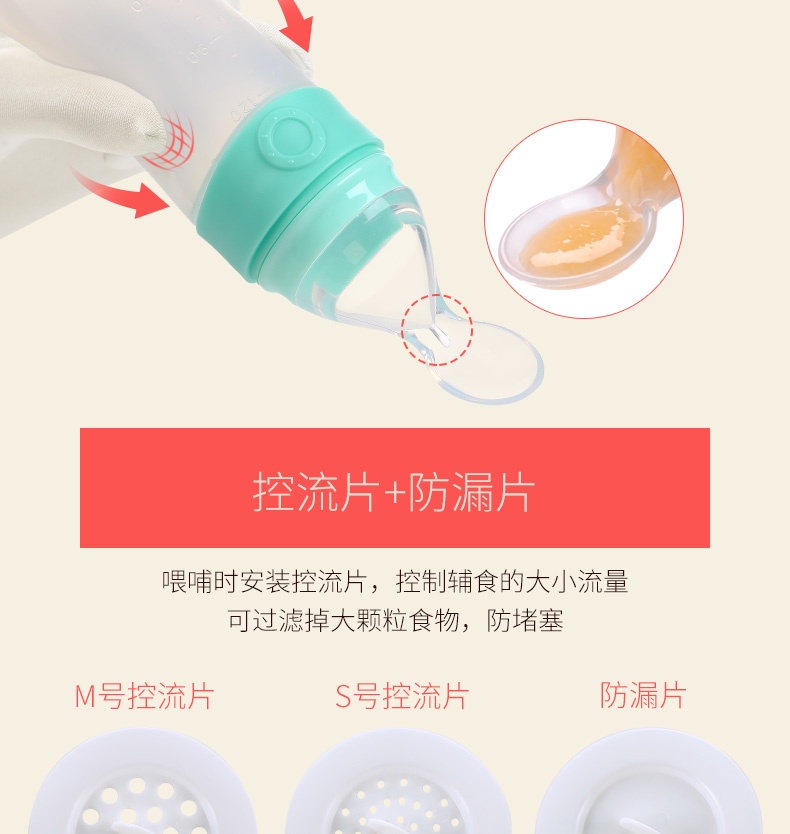 90

120

控流片+防漏片

喂哺时安装控流片，控制辅食的大小流量
可过滤掉大颗粒食物，防堵塞

M号控流片

S号控流片

防漏片