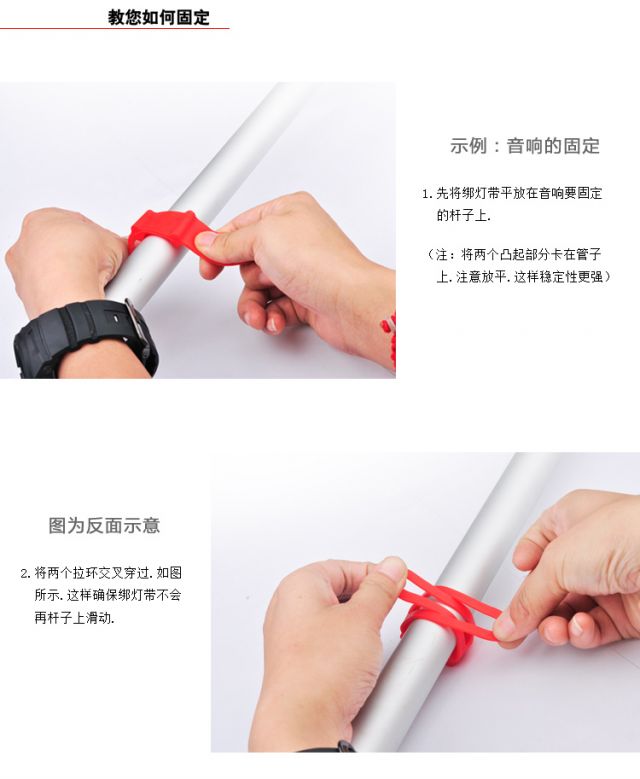 教您如何固定

示例：音响的固定

1. 先将绑灯带平放在音响要固定的杆子上.

（注：将两个凸起部分卡在管子上. 注意放平. 这样稳定性更强）

图为反面示意

2. 将两个拉环交叉穿过. 如图所示. 这样确保绑灯带不会再杆子上滑动.