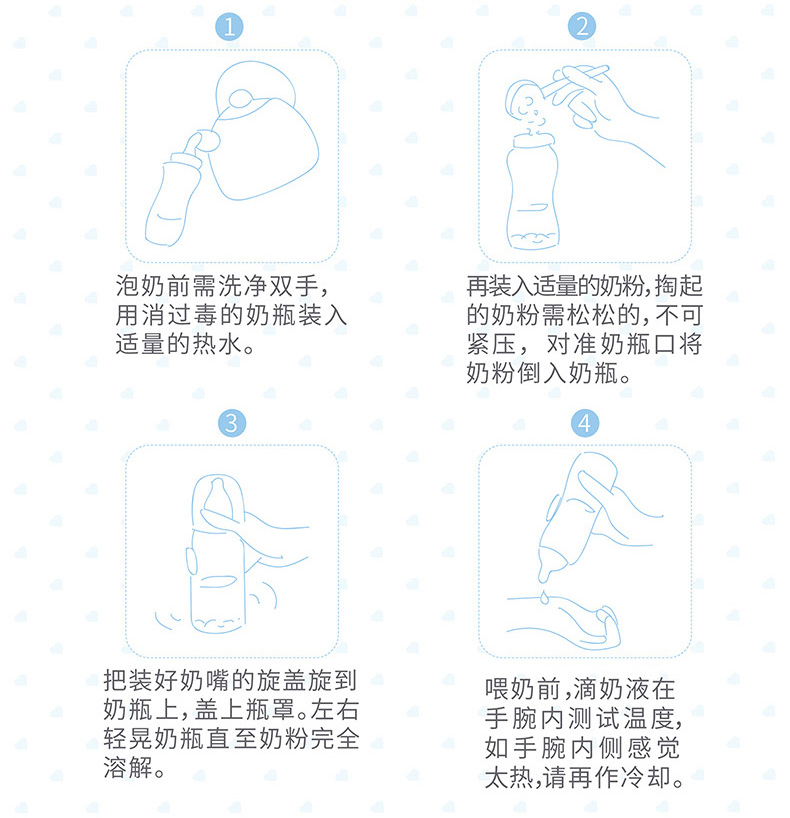 1

泡奶前需洗净双手，用消过毒的奶瓶装入适量的热水。

2

再装入适量的奶粉，掏起的奶粉需松松的，不可紧压，对准奶瓶口将奶粉倒入奶瓶。

3

把装好奶嘴的旋盖旋到奶瓶上，盖上瓶罩。左右轻晃奶瓶直至奶粉完全溶解。

4

喂奶前，滴奶液在手腕内测试温度，如手腕内侧感觉太热，请再作冷却。