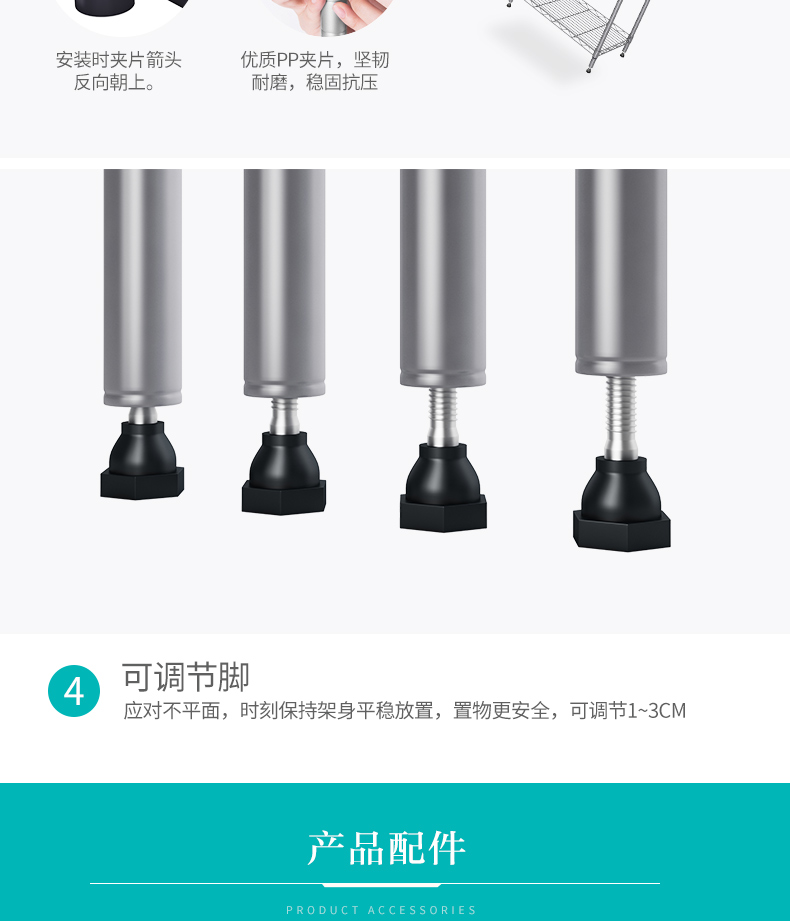 安装时夹片箭头反向朝上。

优质PP夹片，坚韧耐磨，稳固抗压

4

可调节脚

应对不平面，时刻保持架身平稳放置，置物更安全，可调节1~3CM

产品配件

PRODUCT ACCESSORIES