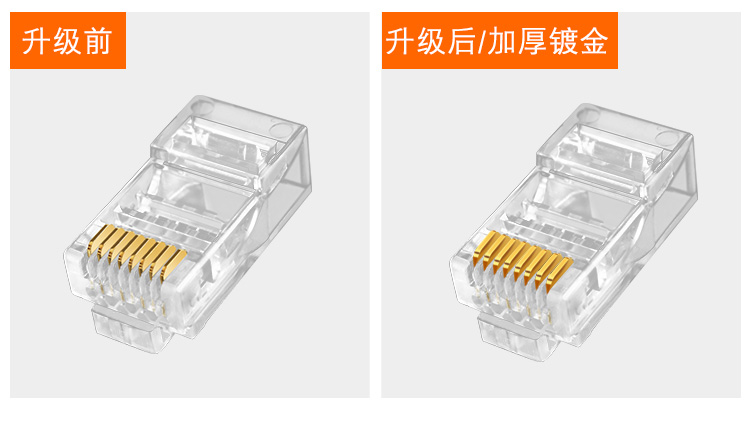 升级前

升级后/加厚镀金