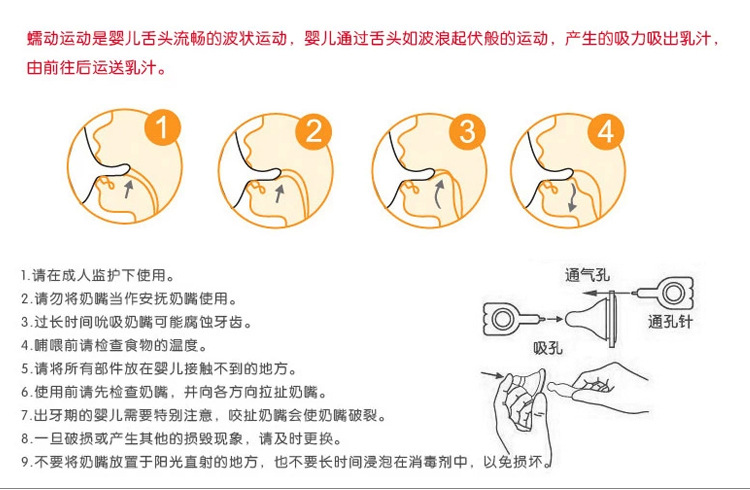 蠕动运动是婴儿舌头流畅的波状运动，婴儿通过舌头如波浪起伏般的运动，产生的吸力吸出乳汁，由前往后运送乳汁。

1

2

3

4

1.请在成人监护下使用。
2.请勿将奶嘴当作安抚奶嘴使用。
3.过长时间吮吸奶嘴可能腐蚀牙齿。
4.哺喂前请检查食物的温度。
5.请将所有部件放在婴儿接触不到的地方。
6.使用前请先检查奶嘴，并向各方向拉扯奶嘴。
7.出牙期的婴儿需要特别注意，咬扯奶嘴会使奶嘴破裂。
8.一旦破损或产生其他的损毁现象，请及时更换。
9.不要将奶嘴放置于阳光直射的地方，也不要长时间浸泡在消毒剂中，以免损坏。

通气孔

通孔针

吸孔