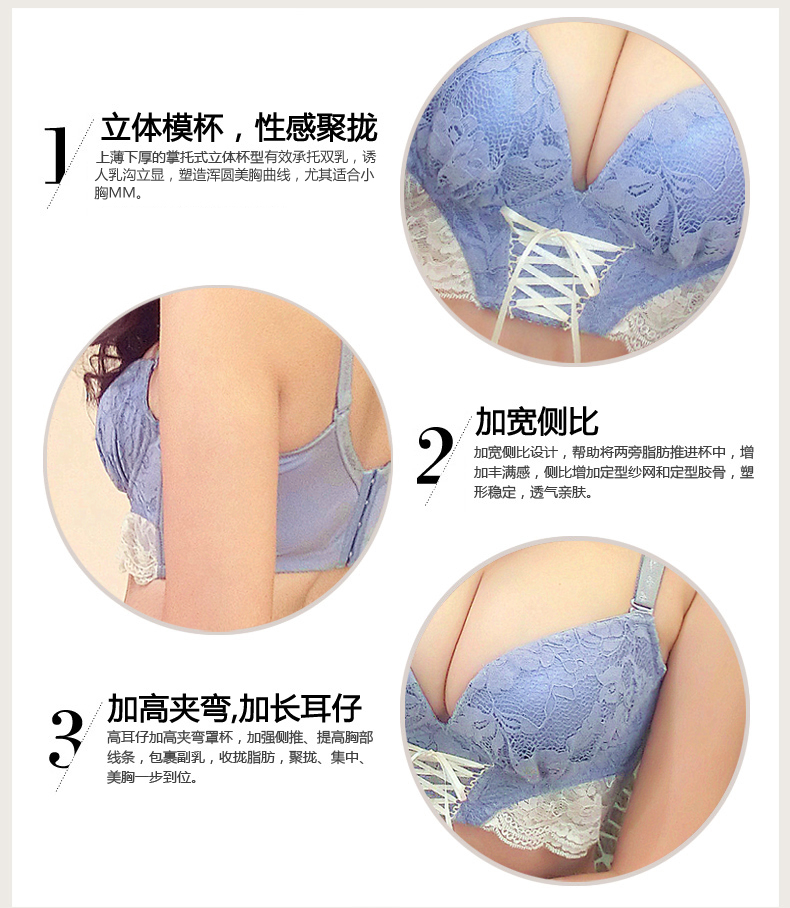 1
立体模杯，性感聚拢
上薄下厚的掌托式立体杯型有效承托双乳，诱人乳沟立显，塑造浑圆美胸曲线，尤其适合小胸MM。

2
加宽侧比
加宽侧比设计，帮助将两旁脂肪推进杯中，增加丰满感，侧比增加定型纱网和定型胶骨，塑形稳定，透气亲肤。

3
加高夹弯,加长耳仔
高耳仔加高夹弯罩杯，加强侧推、提高胸部线条，包裹副乳，收拢脂肪，聚拢、集中、美胸一步到位。