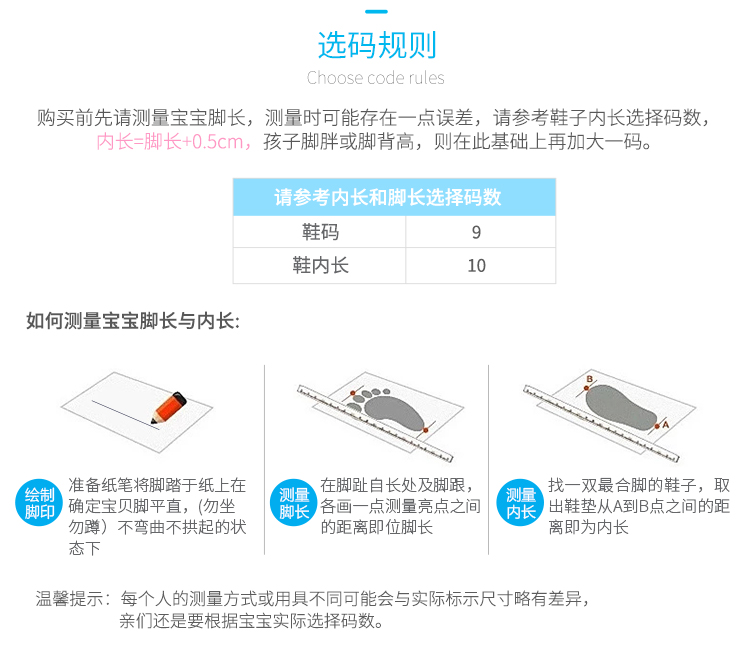 选码规则

Choose code rules

购买前先请测量宝宝脚长，测量时可能存在一点误差，请参考鞋子内长选择码数，内长=脚长+0.5cm，孩子脚胖或脚背高，则在此基础上再加大一码。

| 请参考内长和脚长选择码数 | |
|---|---|
| 鞋码 | 9 |
| 鞋内长 | 10 |

如何测量宝宝脚长与内长:

绘制脚印 准备纸笔将脚踏于纸上在确定宝贝脚平直，(勿坐勿蹲）不弯曲不拱起的状态下

测量脚长 在脚趾自长处及脚跟，各画一点测量亮点之间的距离即位脚长

B A
测量内长 找一双最合脚的鞋子，取出鞋垫从A到B点之间的距离即为内长

温馨提示：每个人的测量方式或用具不同可能会与实际标示尺寸略有差异，亲们还是要根据宝宝实际选择码数。