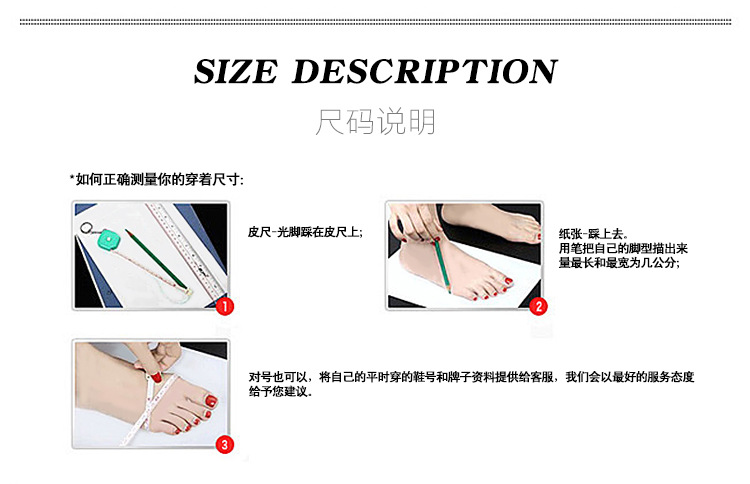 SIZE DESCRIPTION

尺码说明

*如何正确测量你的穿着尺寸:

1

皮尺-光脚踩在皮尺上;

2

纸张-踩上去。
用笔把自己的脚型描出来
量最长和最宽为几公分;

3

对号也可以，将自己的平时穿的鞋号和牌子资料提供给客服，我们会以最好的服务态度给予您建议.