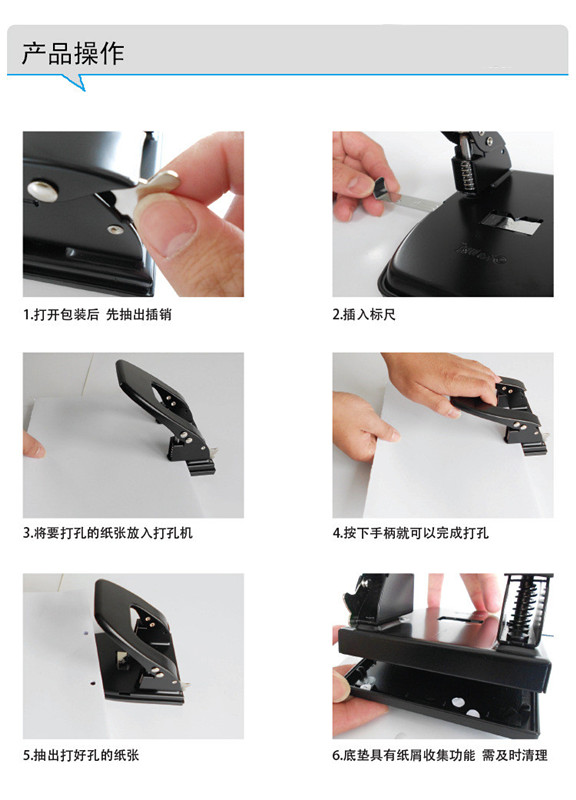 产品操作

1.打开包装后 先抽出插销

2.插入标尺

3.将要打孔的纸张放入打孔机

4.按下手柄就可以完成打孔

5.抽出打好孔的纸张

6.底垫具有纸屑收集功能 需及时清理