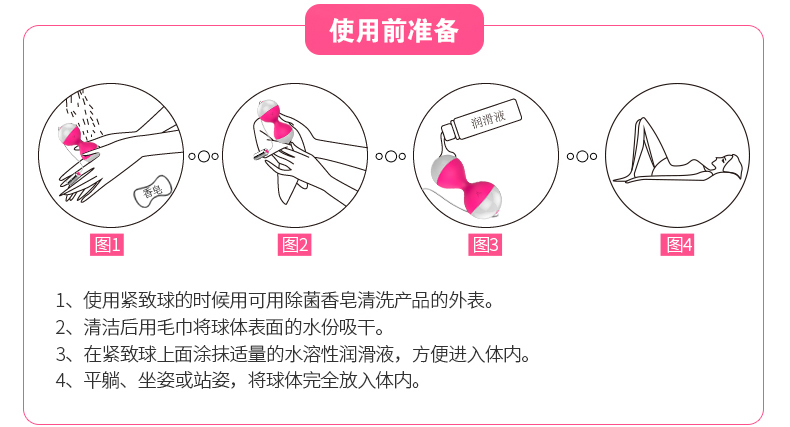 使用前准备

香皂

润滑液

图1

图2

图3

图4

1、使用紧致球的时候用可用除菌香皂清洗产品的外表。

2、清洁后用毛巾将球体表面的水份吸干。

3、在紧致球上面涂抹适量的水溶性润滑液，方便进入体内。

4、平躺、坐姿或站姿，将球体完全放入体内。