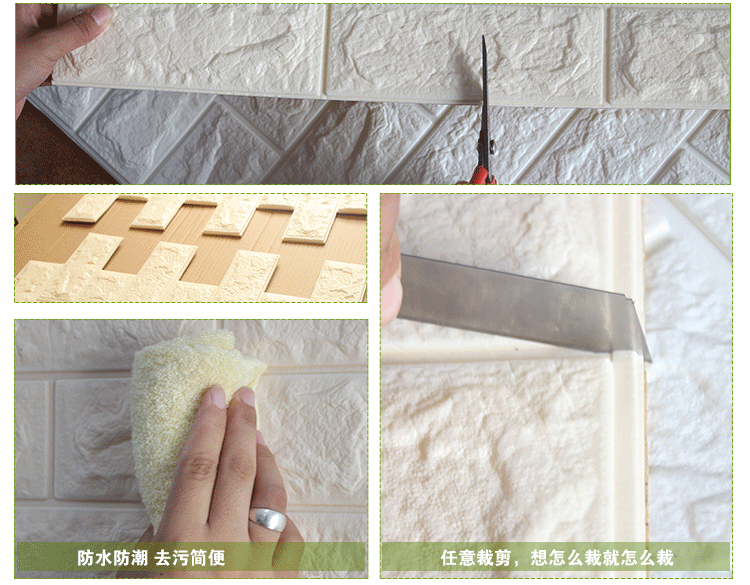 防水防潮 去污简便

任意裁剪，想怎么裁就怎么裁