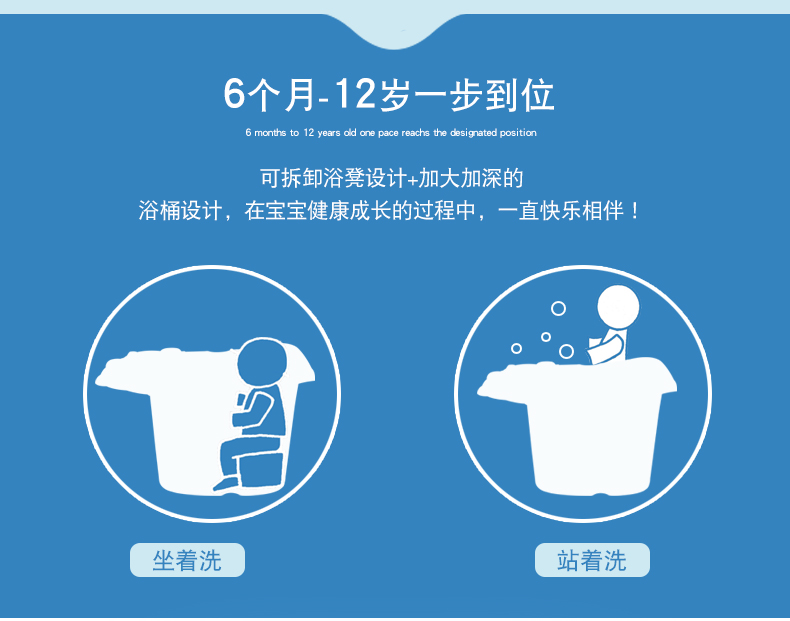 6个月-12岁一步到位

6 months to 12 years old one pace reachs the designated position

可拆卸浴凳设计+加大加深的
浴桶设计，在宝宝健康成长的过程中，一直快乐相伴！

坐着洗

站着洗